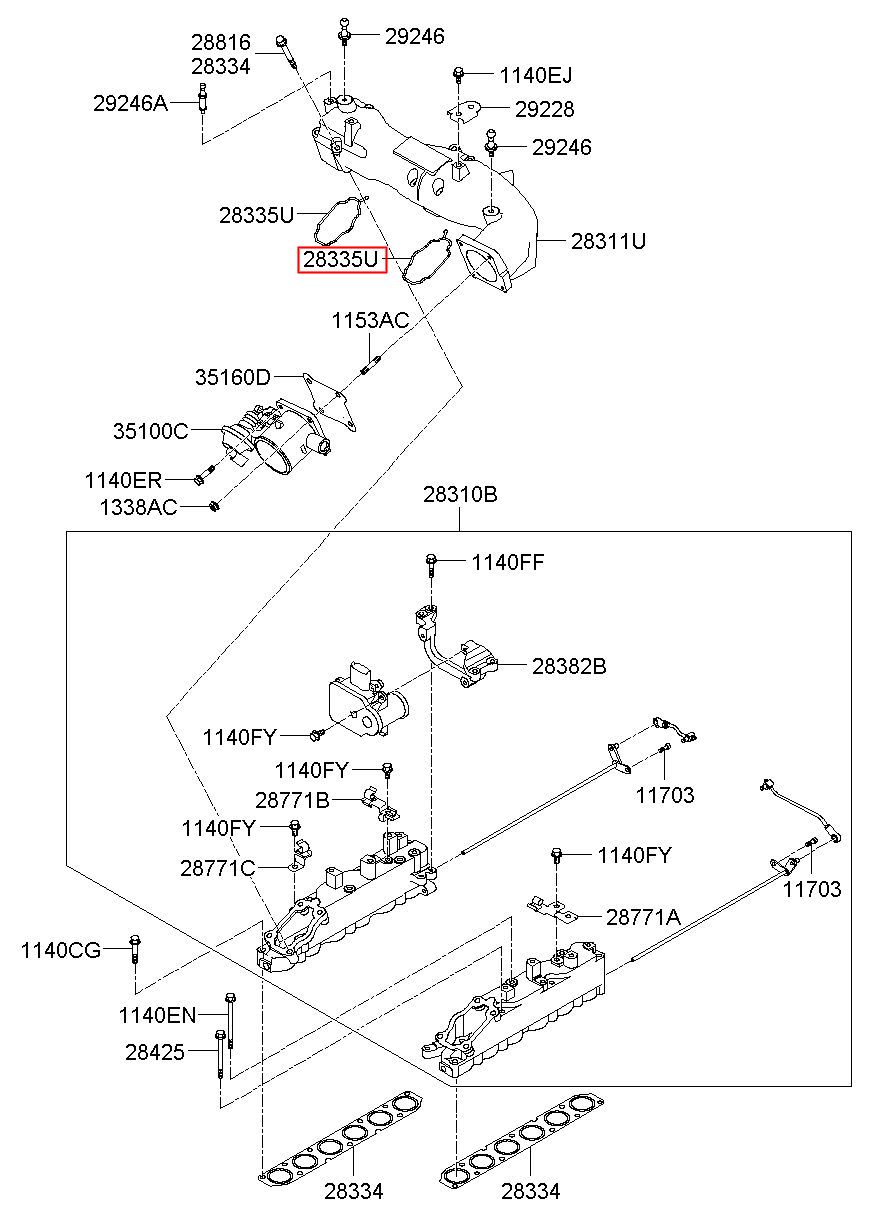 28816
28334
29246
29246A
1140EJ
29228
29246
28335U
28335U
28311U
1153AC
35160D
35100C
1140ER
1338AC
28310B
1140FF
28382B
1140FY
1140FY
28771B
11703
1140FY
28771C
1140FY
11703
28771A
1140CG
1140EN
28425
28334
28334