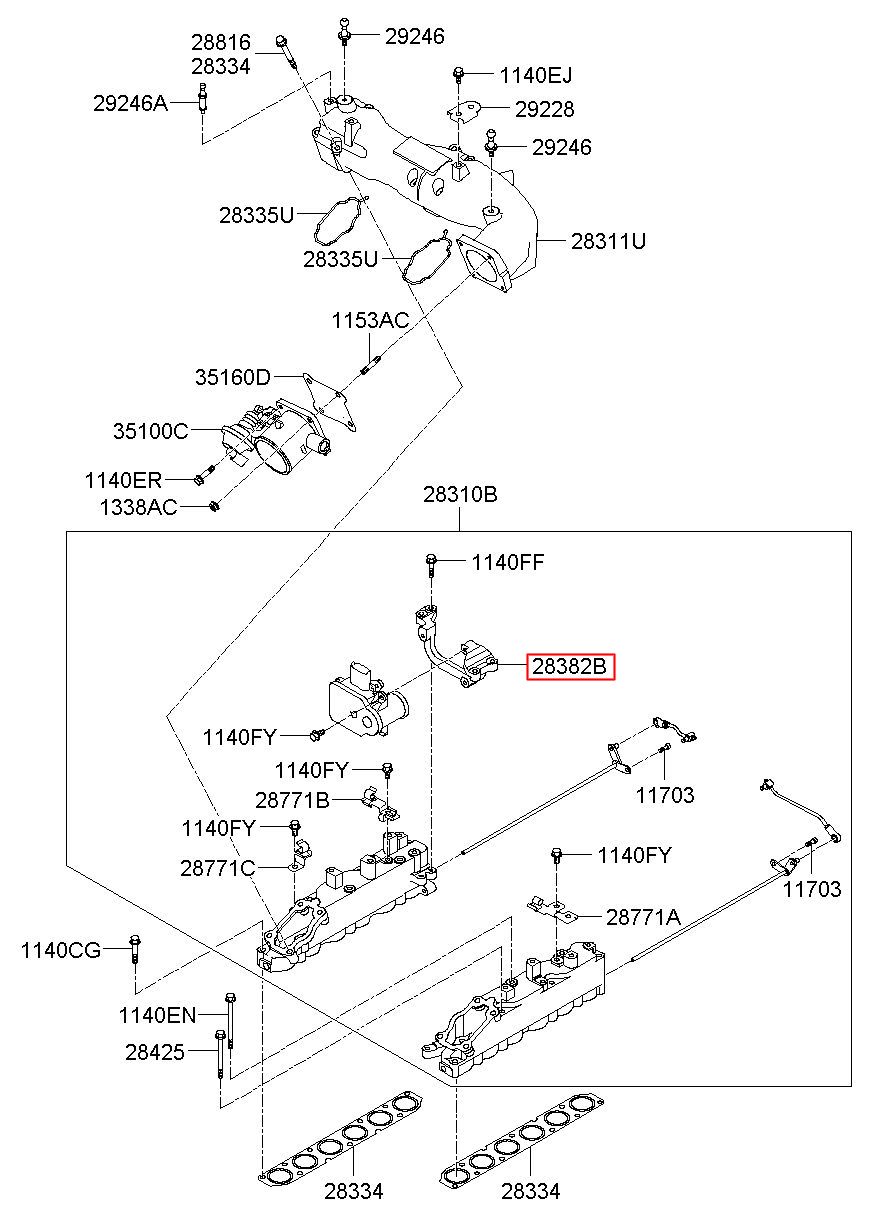 28816
28334
29246
29246A
1140EJ
29228
29246
28335U
28335U
28311U
1153AC
35160D
35100C
1140ER
1338AC
28310B
1140FF
28382B
1140FY
1140FY
28771B
11703
1140FY
28771C
1140FY
11703
28771A
1140CG
1140EN
28425
28334
28334