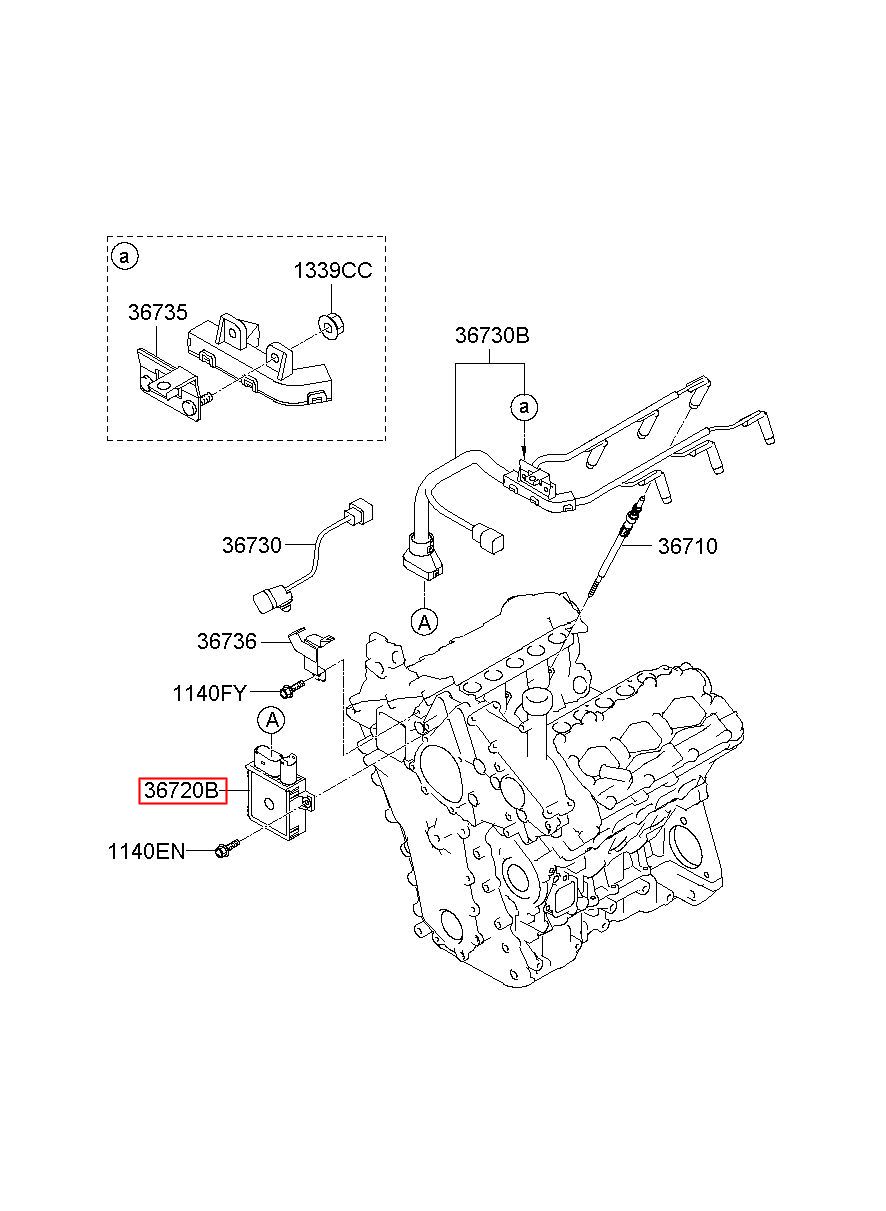 a
1339CC
36735
36730B
a
36730
36710
A
36736
1140FY
A
36720B
1140EN