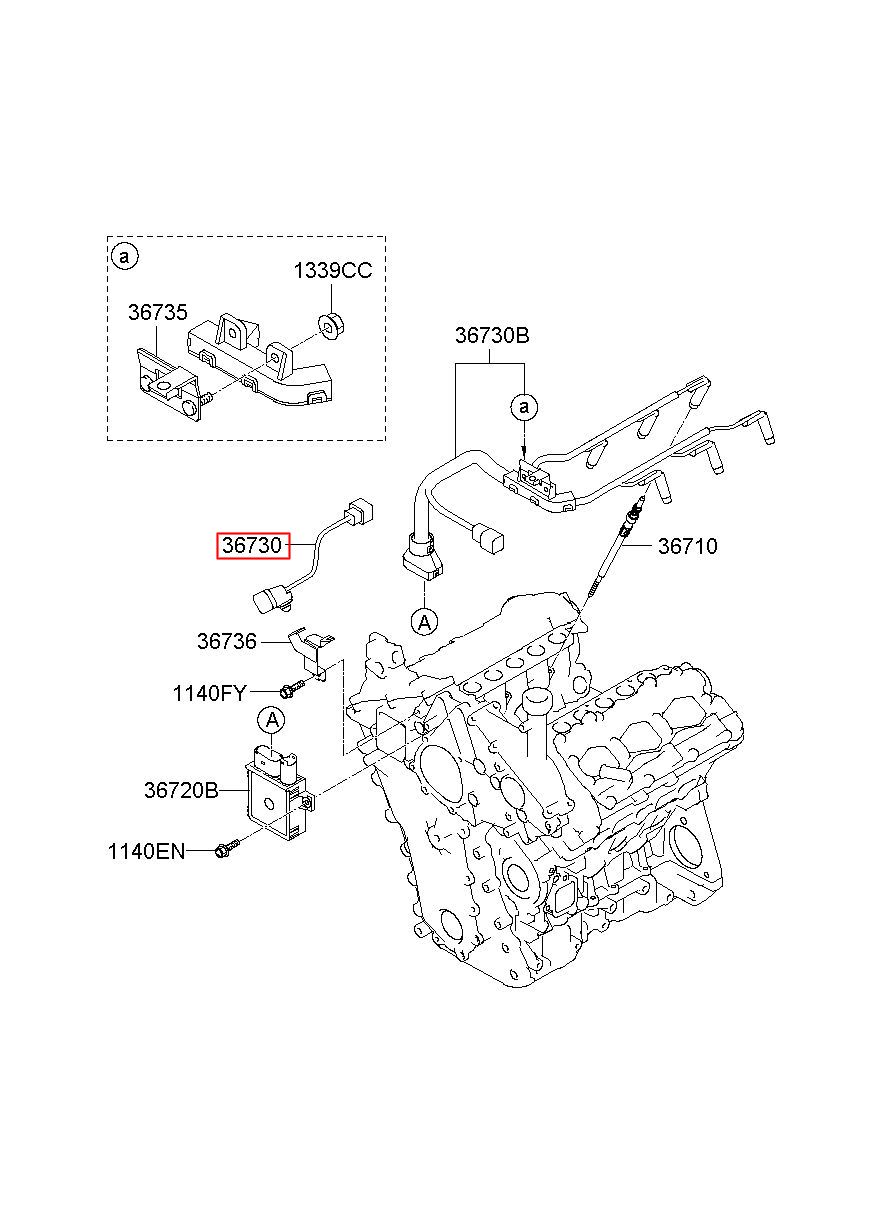 a
1339CC
36735
36730B
a
36730
36710
A
36736
1140FY
A
36720B
1140EN