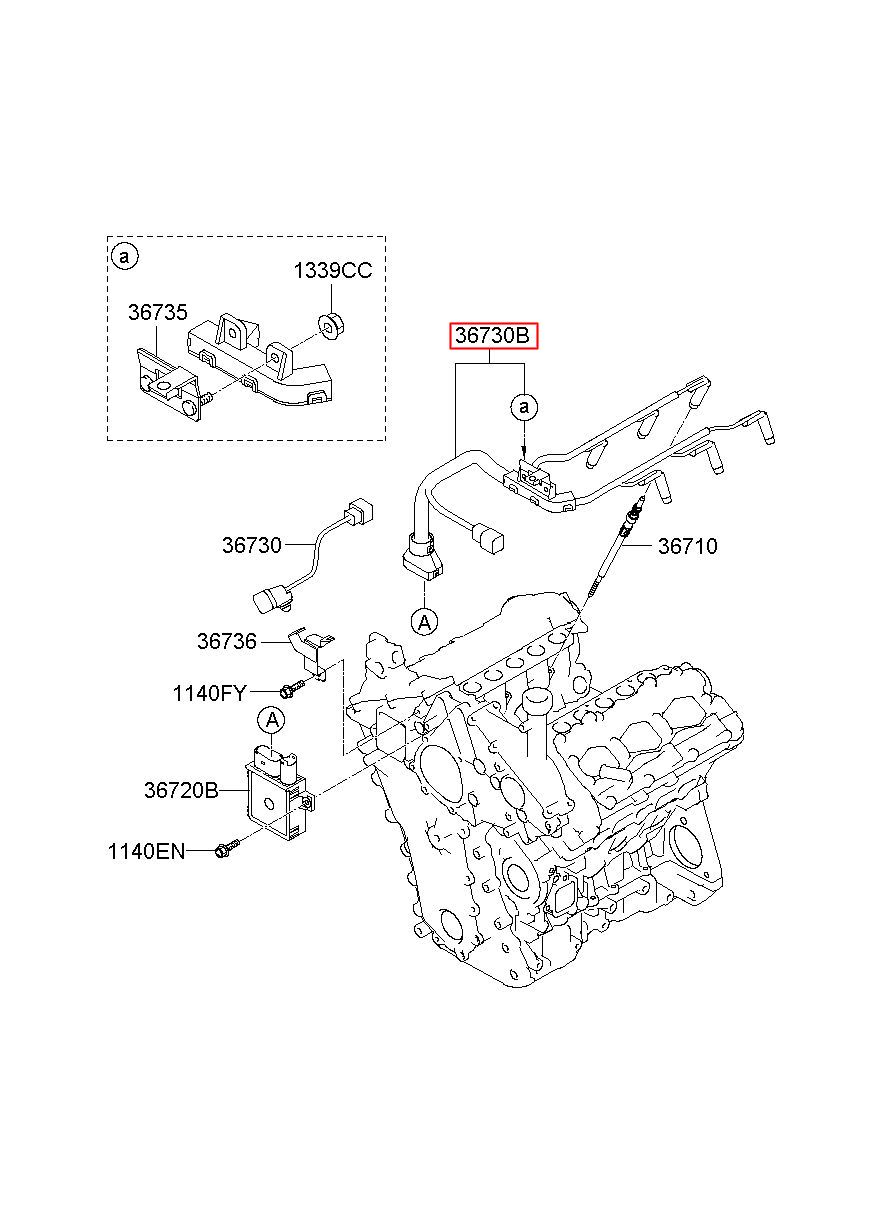 a
1339CC
36735
36730B
a
36730
36710
A
36736
1140FY
A
36720B
1140EN