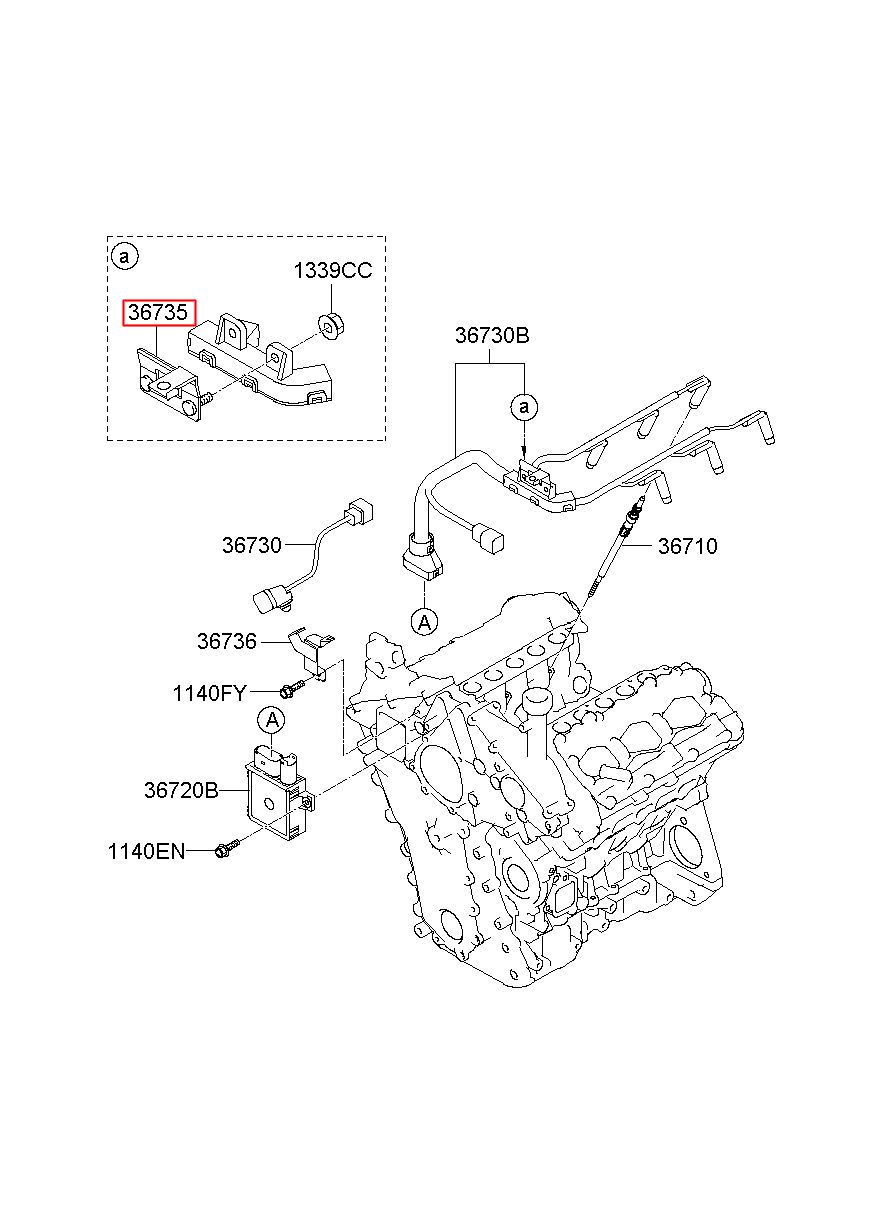 a

1339CC

36735

36730B

a

36730

36710

A

36736

1140FY

A

36720B

1140EN