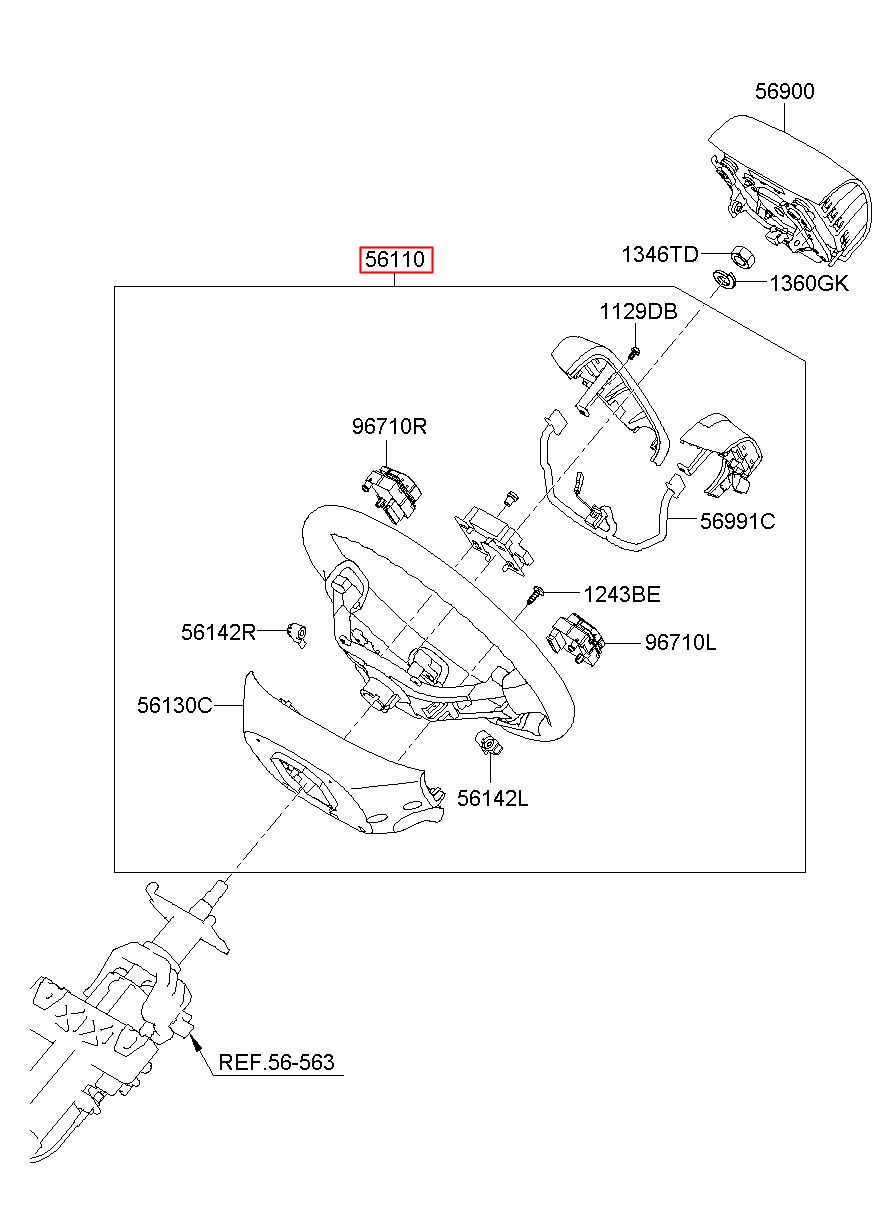 56900

1346TD

1360GK

56110

1129DB

96710R

56991C

1243BE

56142R

96710L

56130C

56142L

REF.56-563