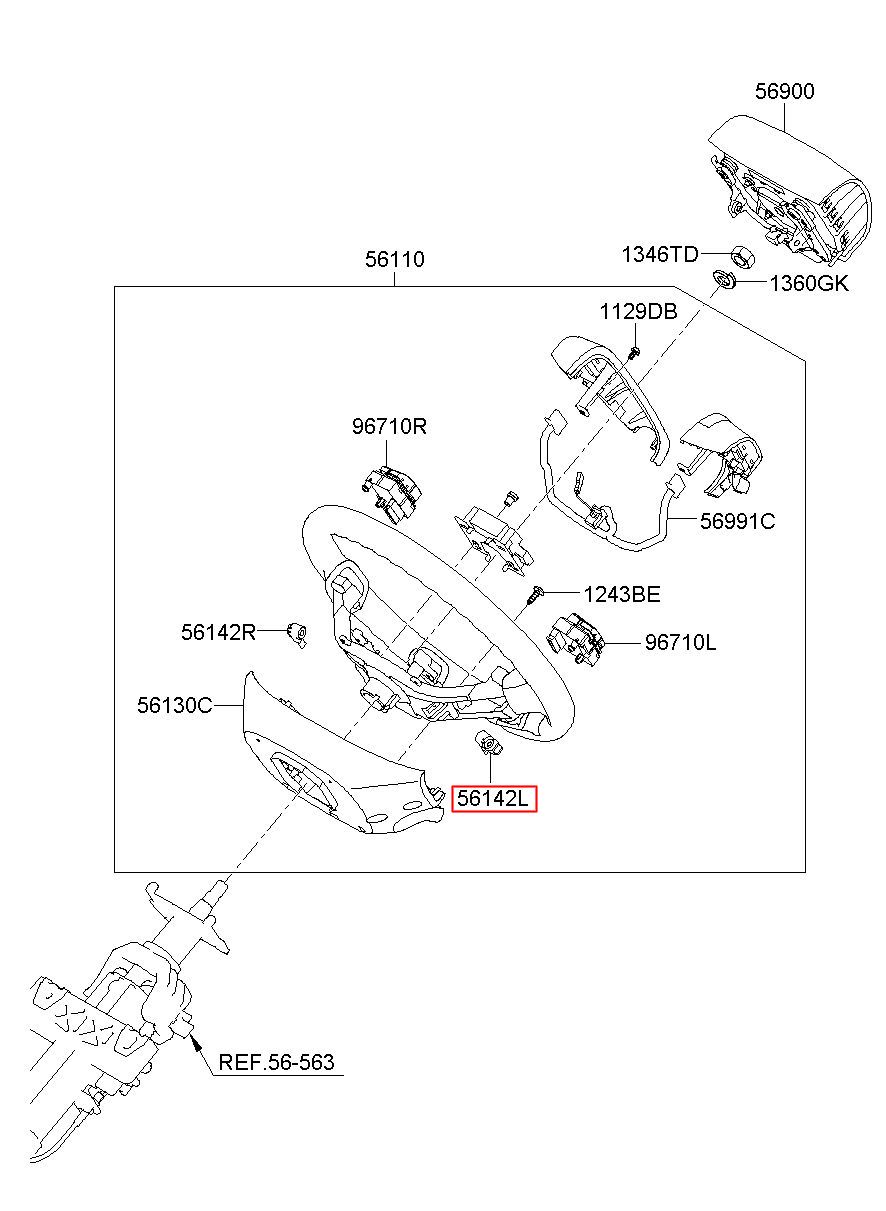 56900

1346TD

1360GK

56110

1129DB

96710R

56991C

1243BE

56142R

96710L

56130C

56142L

REF.56-563