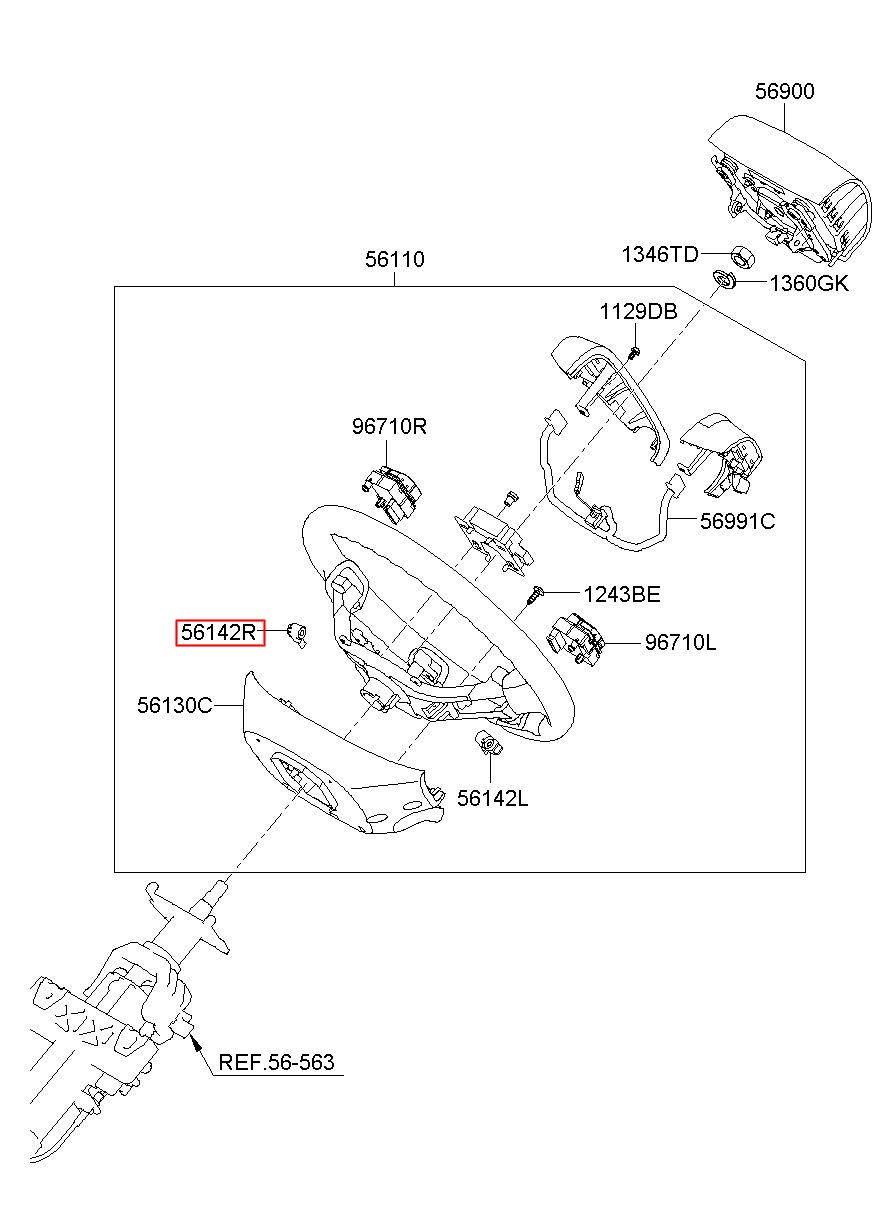 56900

1346TD

1360GK

56110

1129DB

96710R

56991C

1243BE

56142R

96710L

56130C

56142L

REF.56-563