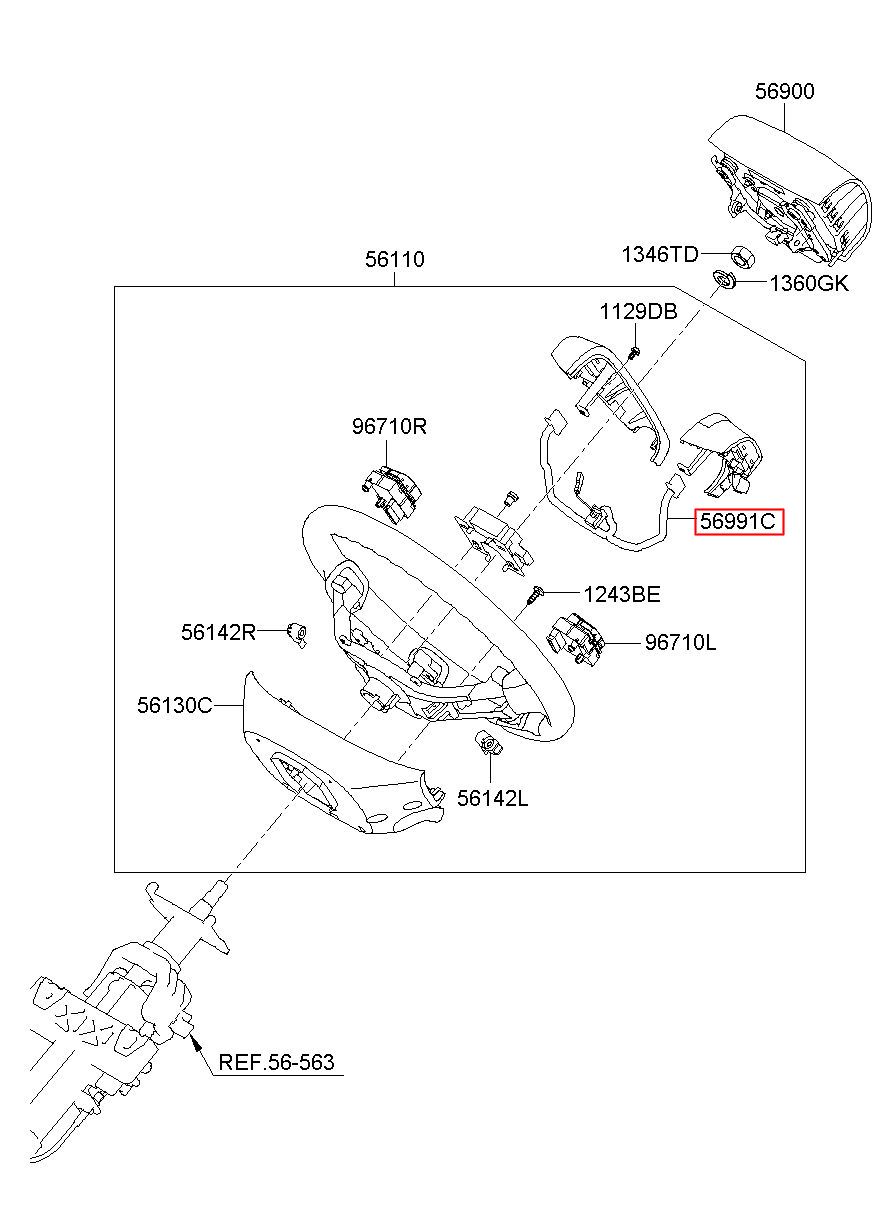 56900

1346TD

1360GK

56110

1129DB

96710R

56991C

1243BE

56142R

96710L

56130C

56142L

REF.56-563