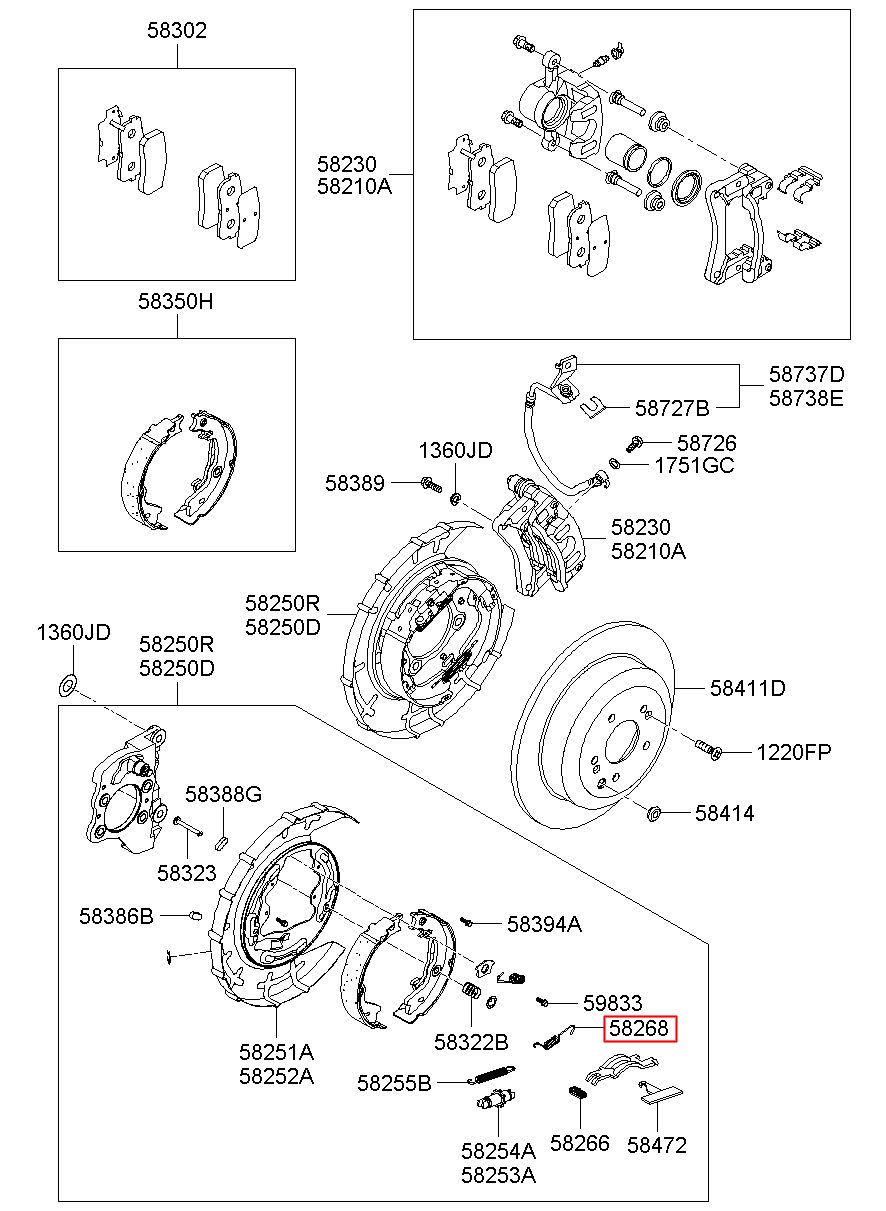 58302

58230
58210A

58350H

58737D
58738E
58727B
58726
1751GC
1360JD
58389
58230
58210A
58250R
58250D
1360JD
58250R
58250D
58411D
1220FP
58414
58388G
58323
58386B
58394A
59833
58268
58322B
58251A
58252A
58255B
58254A
58253A
58266
58472