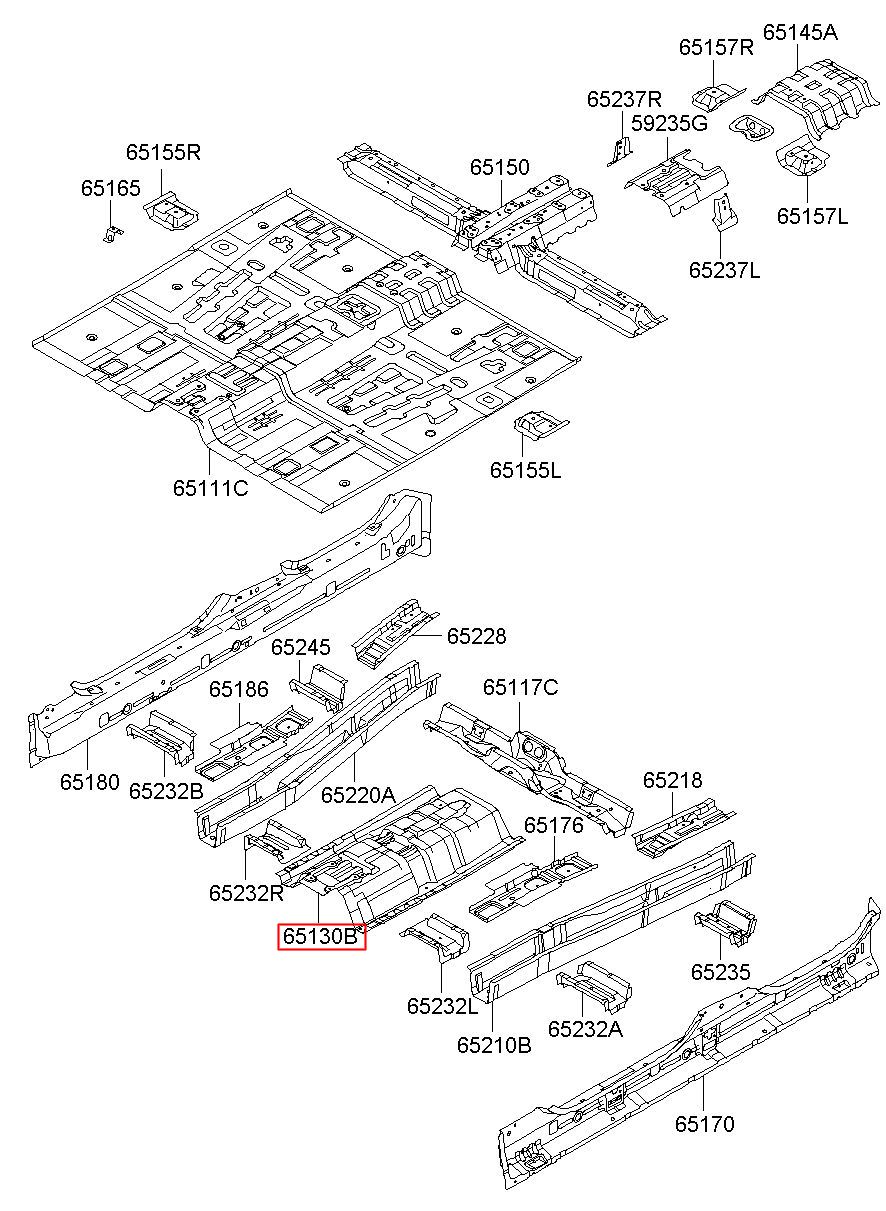 65157R
65145A
65237R
59235G
65155R
65150
65165
65157L
65237L
65155L
65111C
65228
65245
65186
65117C
65180
65232B
65220A
65218
65176
65232R
65130B
65235
65232L
65210B
65232A
65170