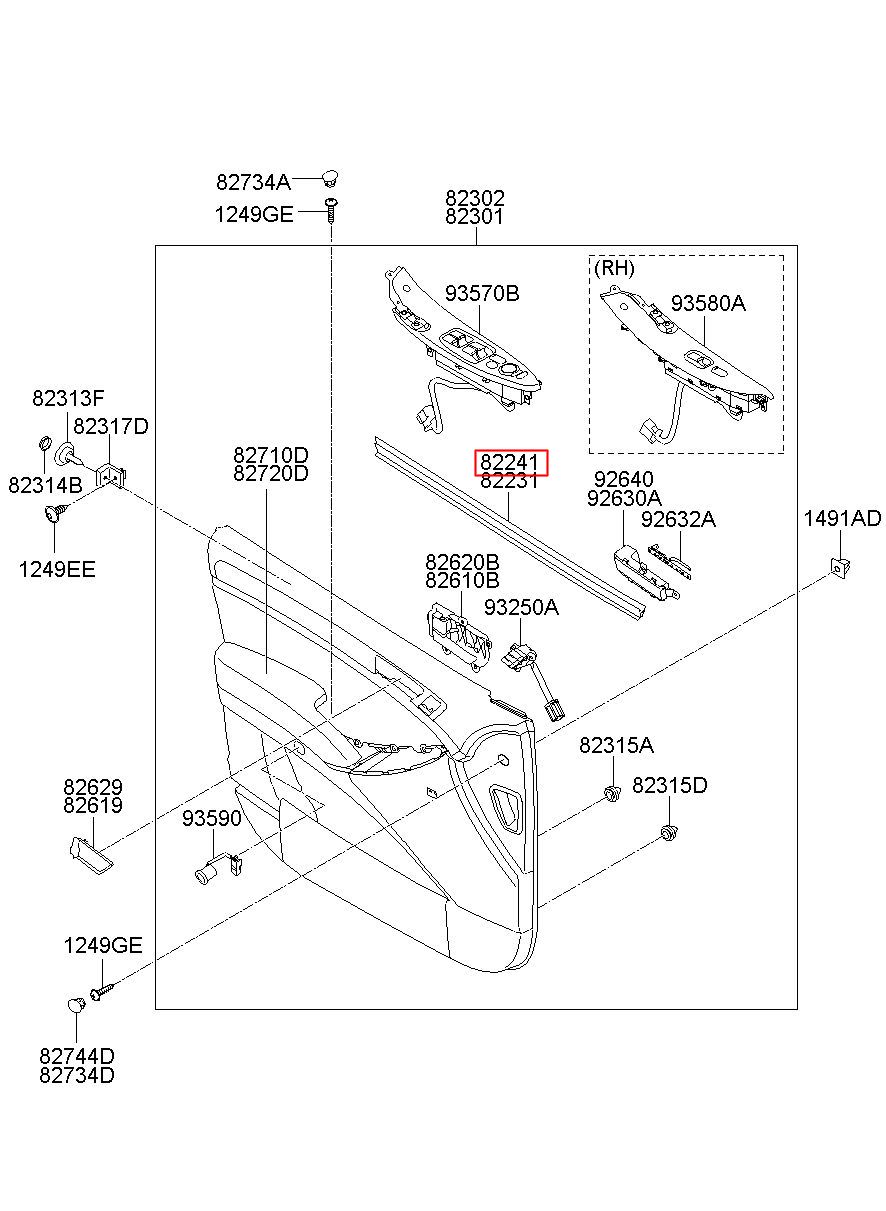 82734A
1249GE
82302
82301
(RH)
93570B
93580A
82313F
82317D
82314B
1249EE
82710D
82720D
82241
82231
92640
92630A
92632A
1491AD
82620B
82610B
93250A
82315A
82315D
82629
82619
93590
1249GE
82744D
82734D