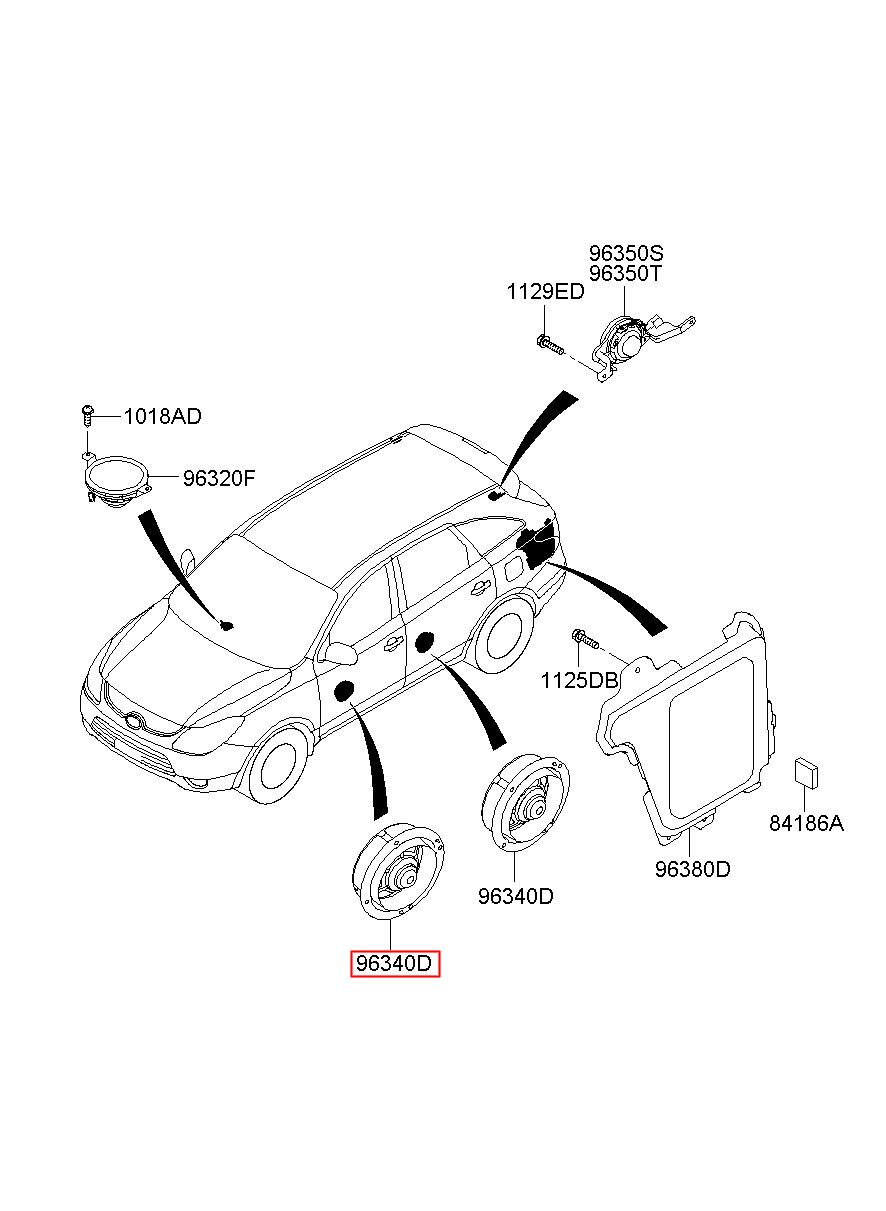 96350S
96350T
1129ED
1018AD
96320F
1125DB
84186A
96380D
96340D
96340D