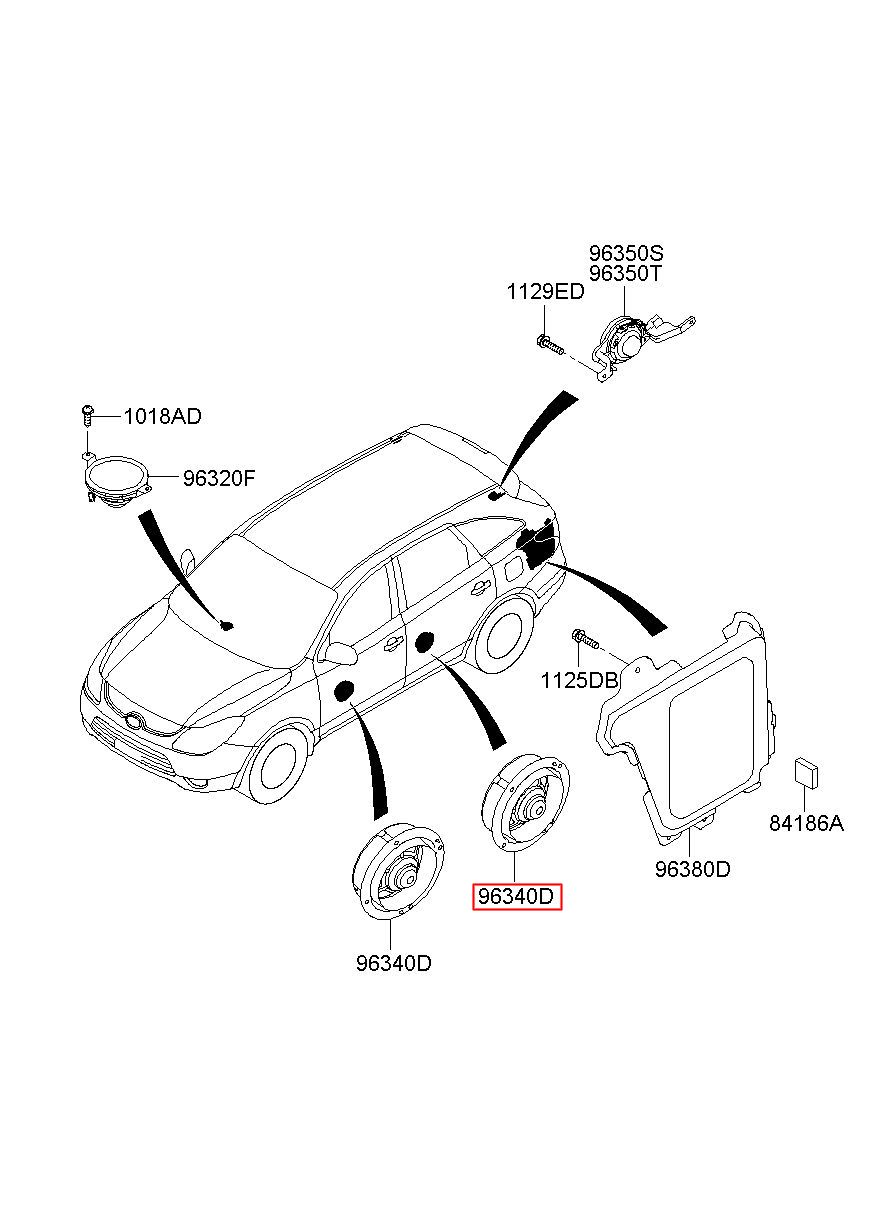 96350S
96350T
1129ED
1018AD
96320F
1125DB
84186A
96380D
96340D
96340D