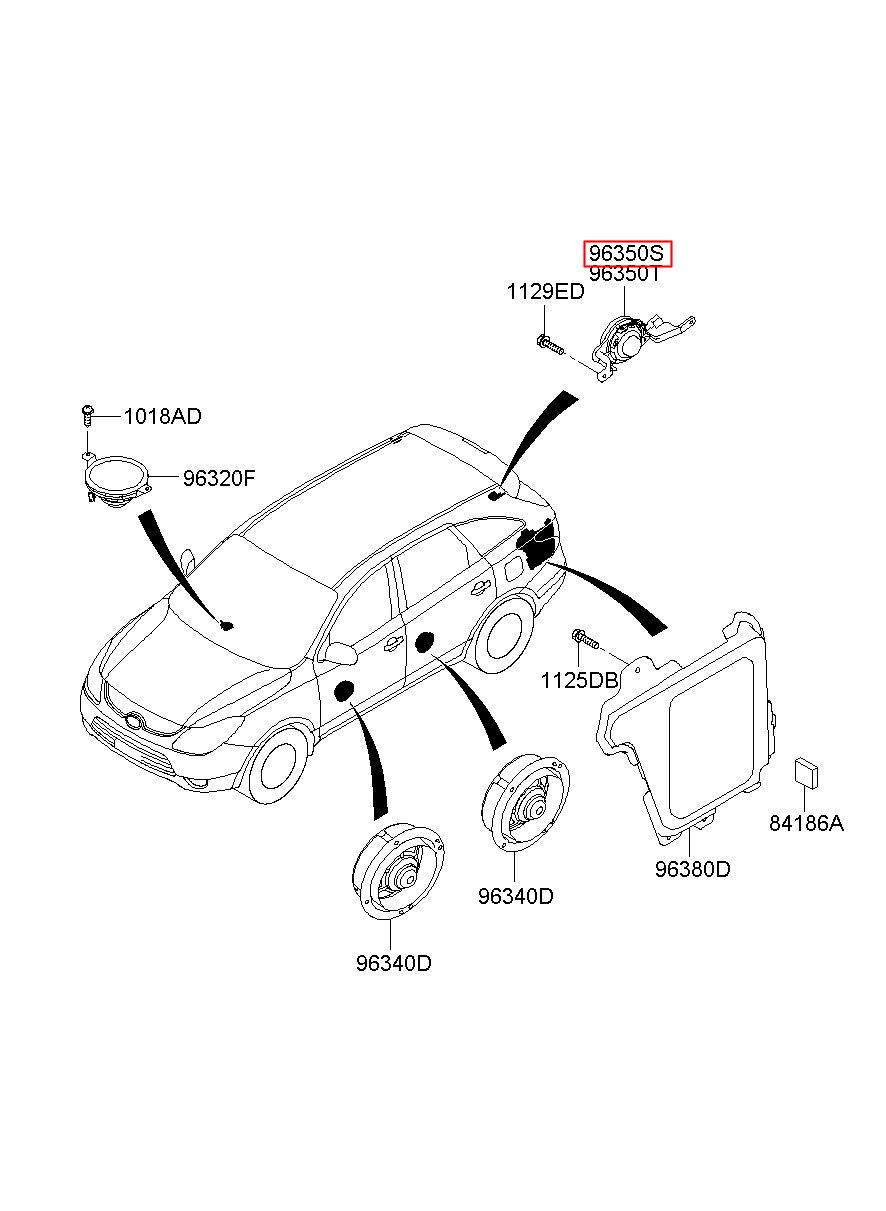 96350S
96350T
1129ED
1018AD
96320F
1125DB
84186A
96380D
96340D
96340D