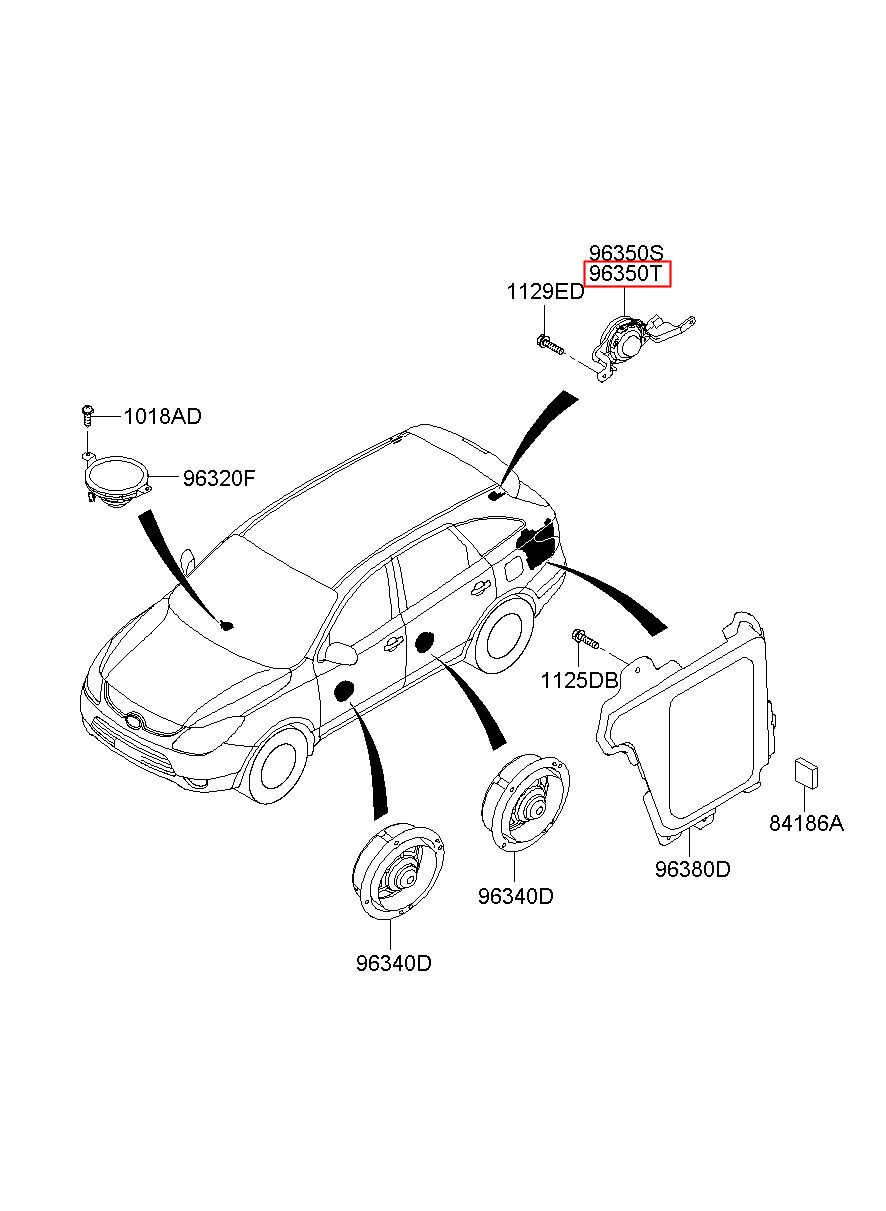 96350S
96350T
1129ED
1018AD
96320F
1125DB
84186A
96380D
96340D
96340D