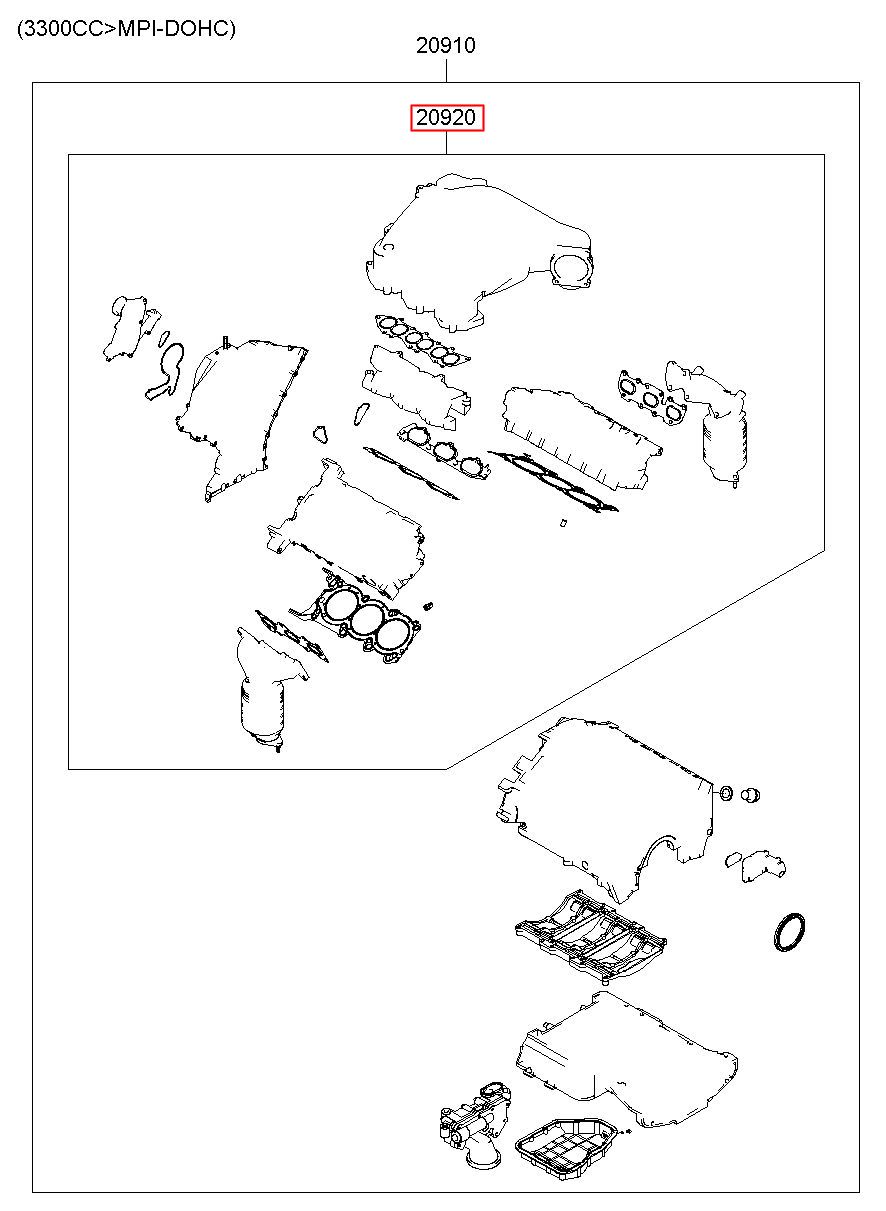 (3300CC>MPI-DOHC)

20910

20920