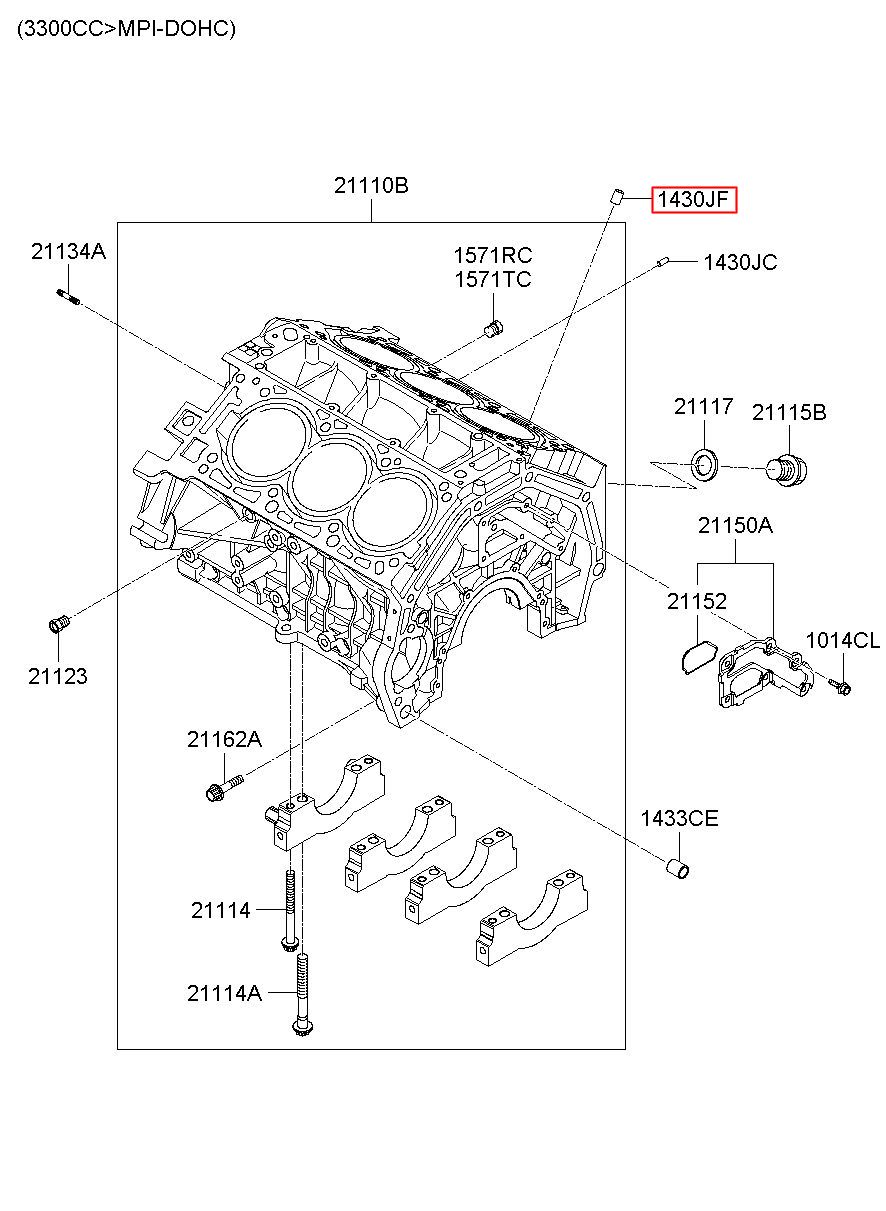 (3300CC>MPI-DOHC)

21110B

1430JF

21134A

1571RC
1571TC

1430JC

21117

21115B

21150A

21152

1014CL

21123

21162A

1433CE

21114

21114A