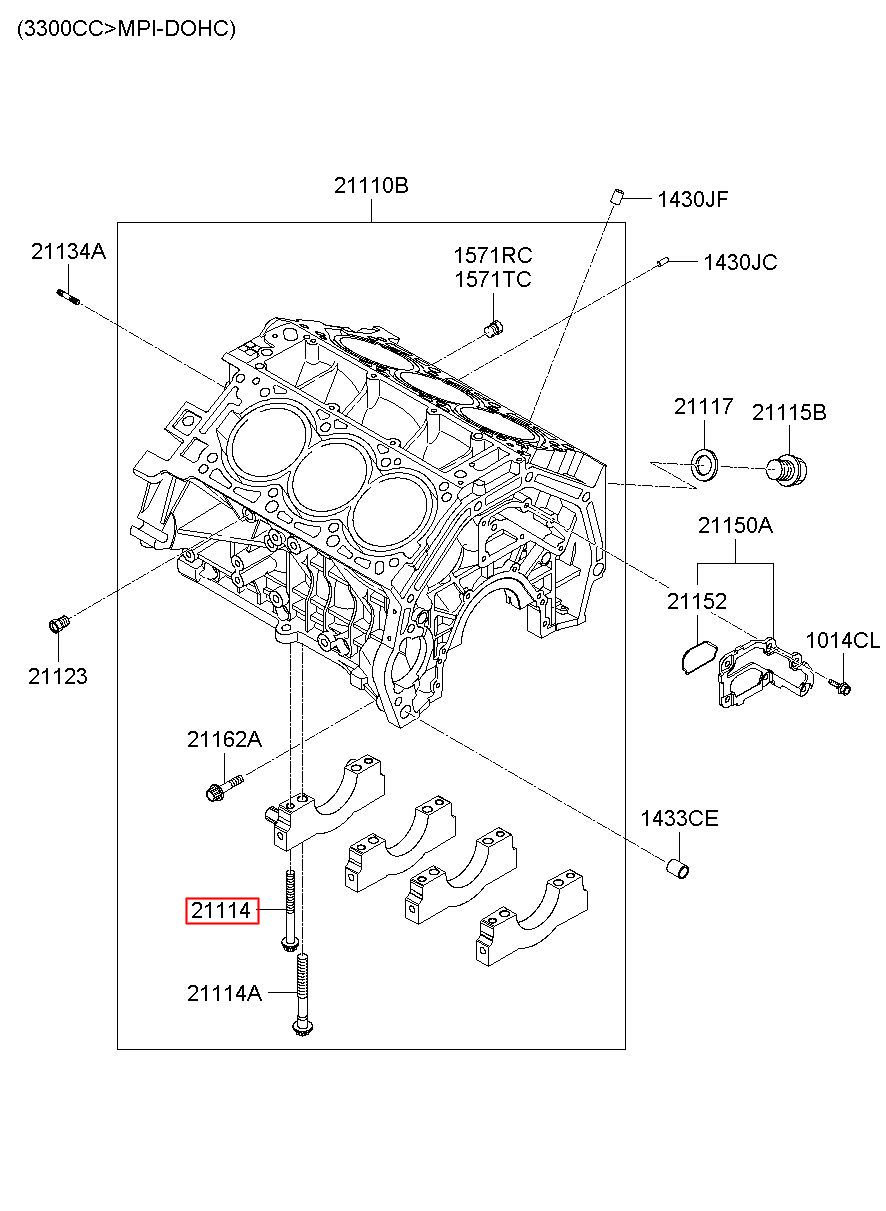 (3300CC>MPI-DOHC)

21110B

1430JF

21134A

1571RC
1571TC

1430JC

21117

21115B

21150A

21152

1014CL

21123

21162A

1433CE

21114

21114A