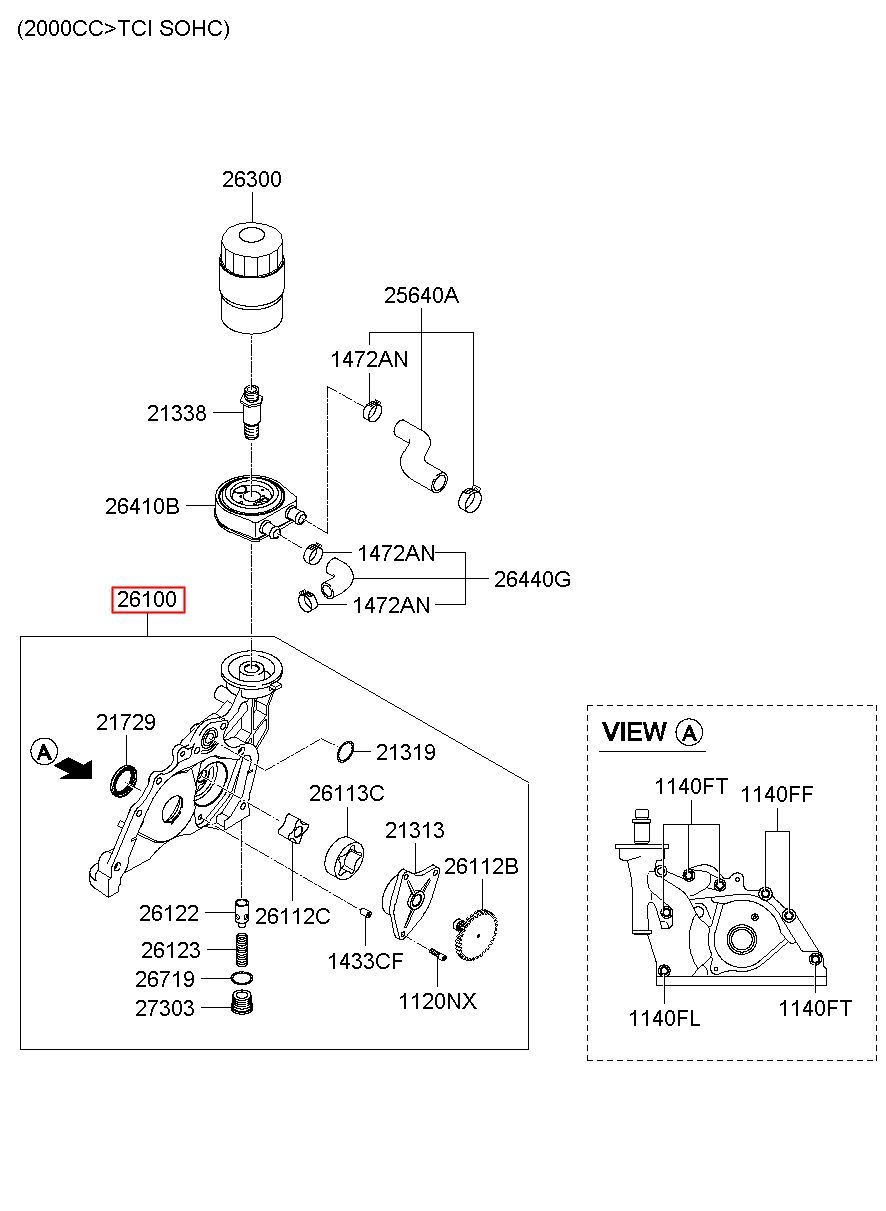 (2000CC>TCI SOHC)

26300

25640A

1472AN

21338

26410B

1472AN

26440G

1472AN

26100

21729

A

21319

26113C

21313

26112B

26122

26112C

26123

1433CF

26719

1120NX

27303

VIEW A

1140FT

1140FF

1140FL

1140FT