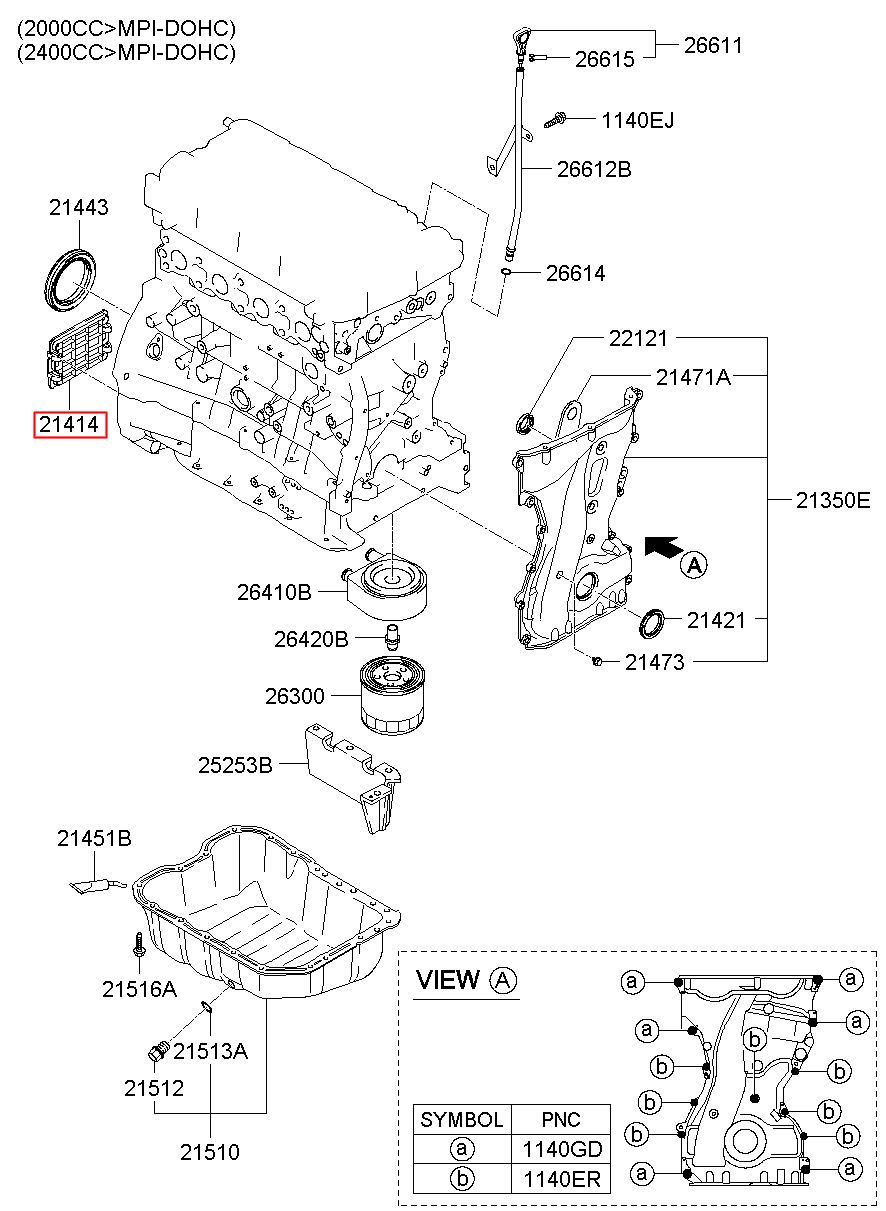 (2000CC>MPI-DOHC)
(2400CC>MPI-DOHC)

26611
26615
1140EJ
26612B
26614
21443
21414
22121
21471A
21350E
A
21421
21473
26410B
26420B
26300
25253B
21451B
21516A
21513A
21512
21510

VIEW A

| SYMBOL | PNC |
|---|---|
| a | 1140GD |
| b | 1140ER |

a
a
a
a
b
b
b
b
b
b
a
a