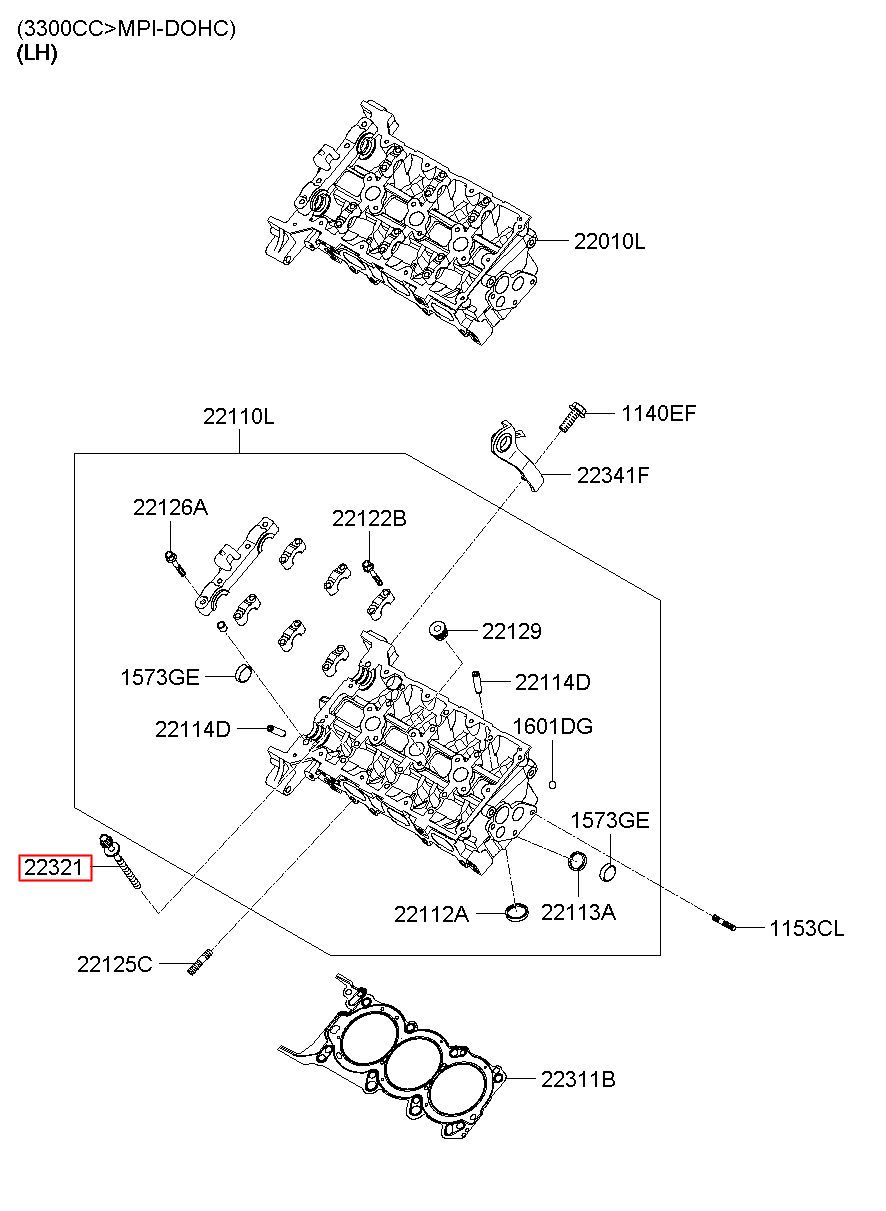 (3300CC>MPI-DOHC)
(LH)

22010L

22110L

1140EF

22341F

22126A

22122B

22129

1573GE

22114D

22114D

1601DG

1573GE

22321

22112A

22113A

1153CL

22125C

22311B