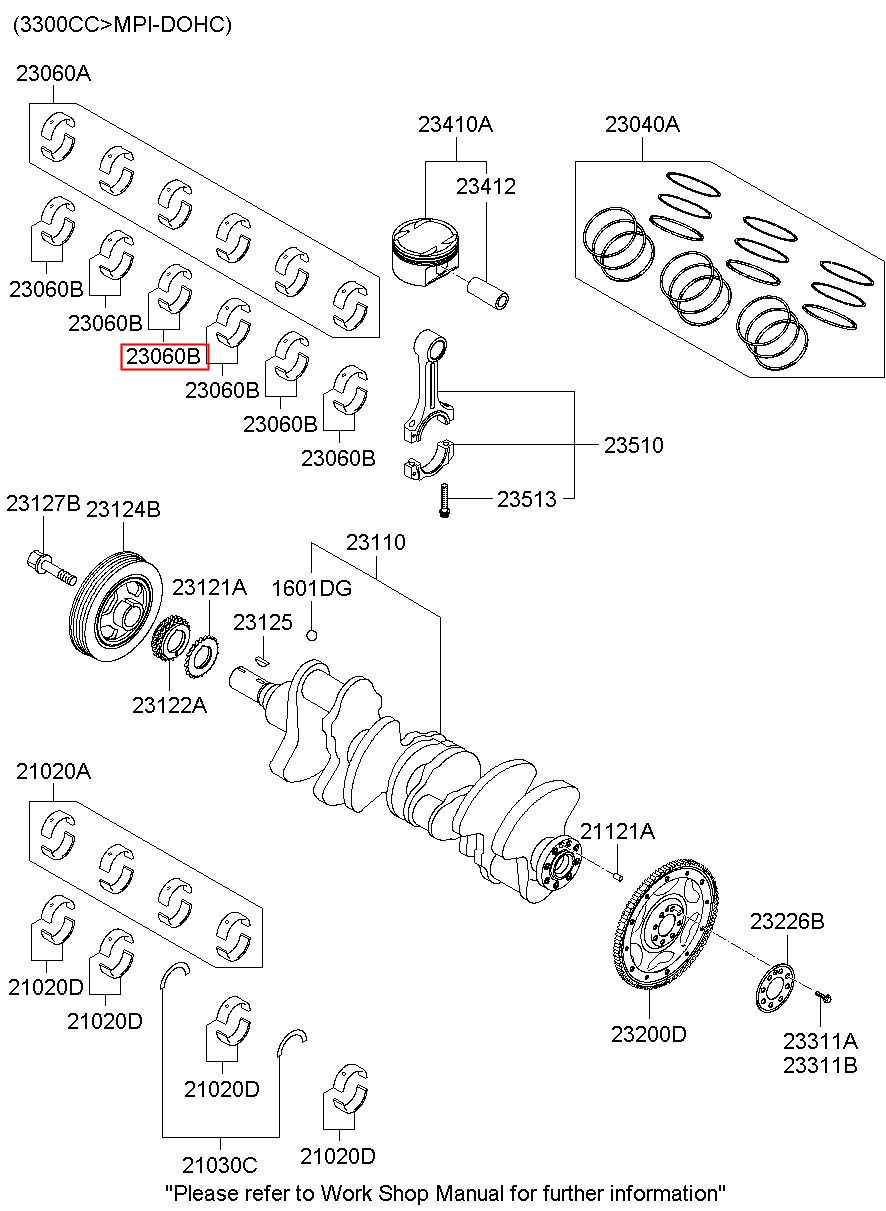 (3300CC>MPI-DOHC)

23060A

23410A

23040A

23412

23060B

23060B

23060B

23060B

23060B

23060B

23510

23513

23127B

23124B

23110

23121A

1601DG

23125

23122A

21020A

21121A

23226B

21020D

21020D

21020D

23200D

23311A
23311B

21030C

21020D

"Please refer to Work Shop Manual for further information"