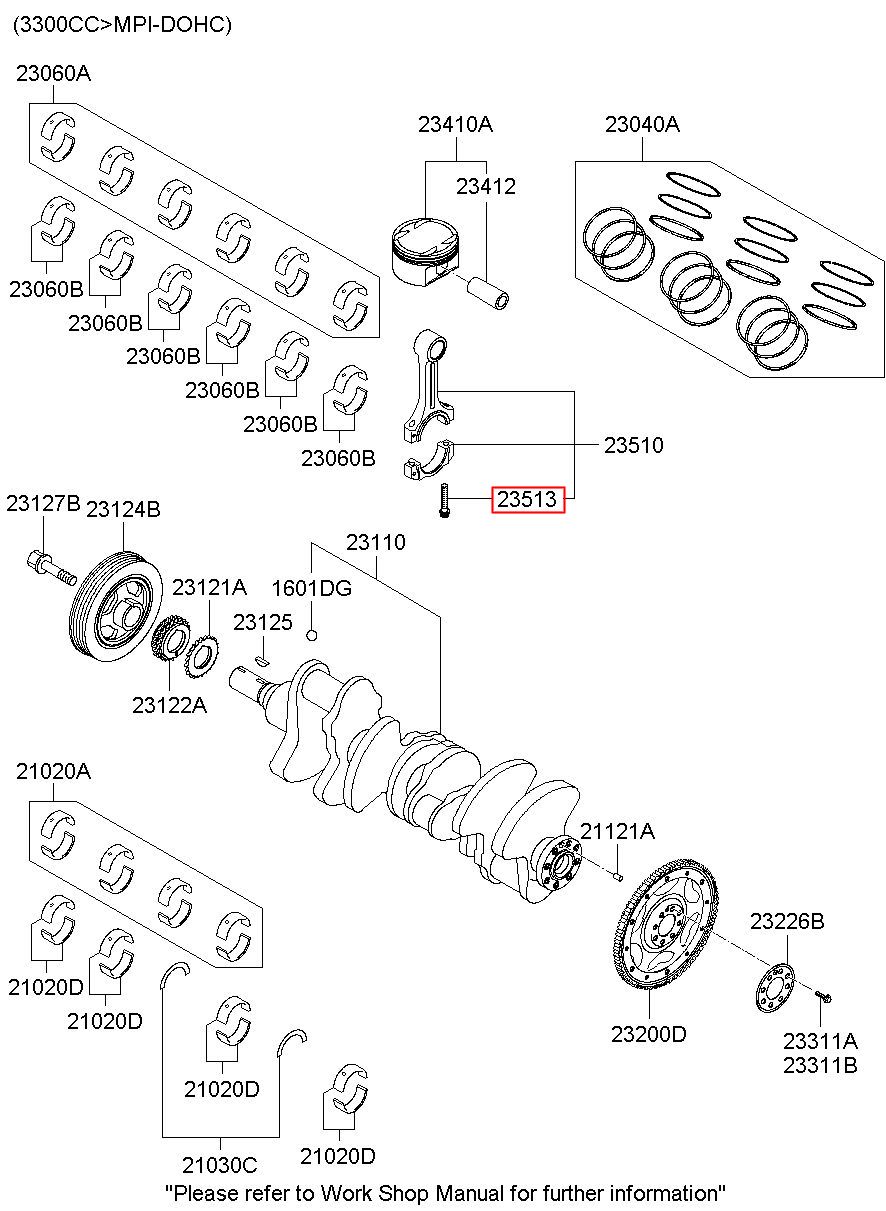 (3300CC>MPI-DOHC)

23060A
23410A
23040A
23412
23060B
23060B
23060B
23060B
23060B
23060B
23510
23513
23127B
23124B
23110
23121A
1601DG
23125
23122A
21020A
21121A
23226B
21020D
21020D
21020D
23200D
23311A
23311B
21030C
21020D
"Please refer to Work Shop Manual for further information"