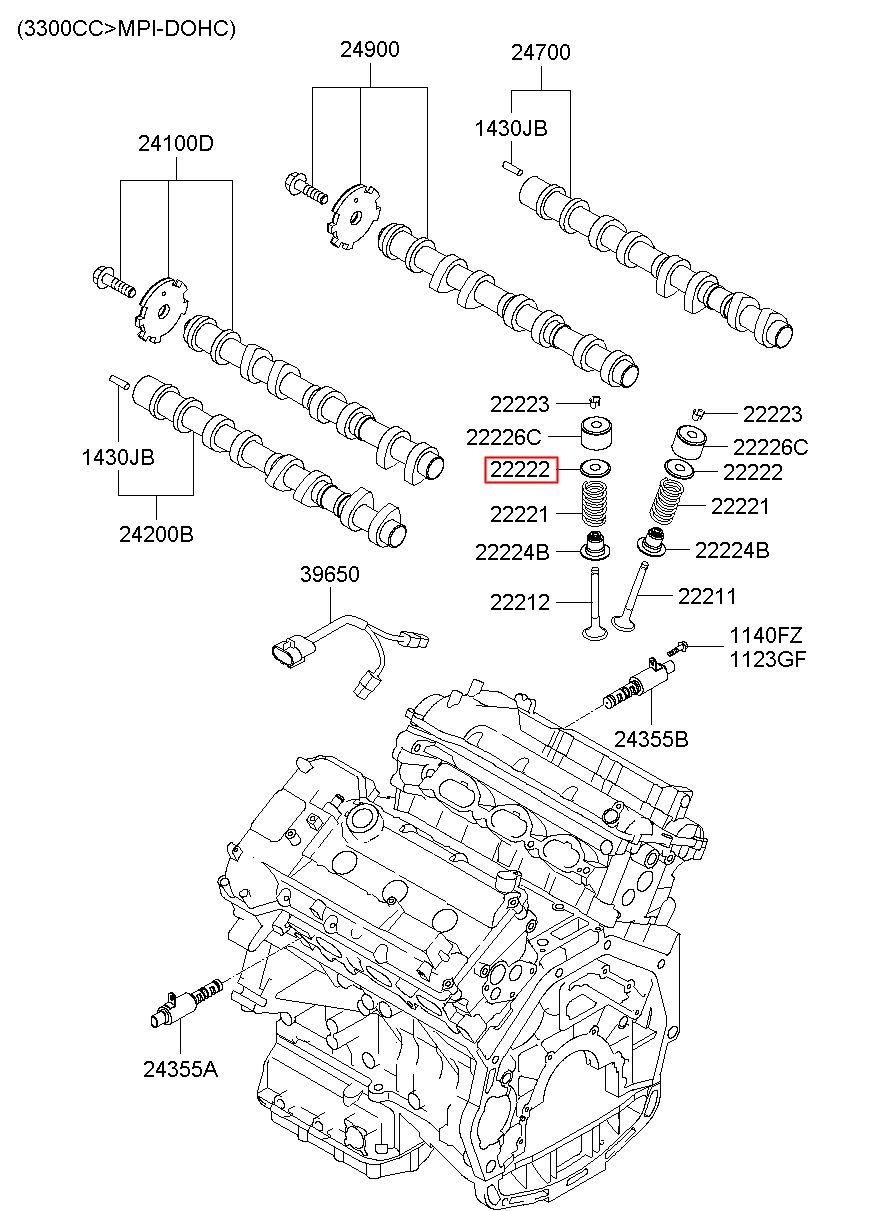 (3300CC>MPI-DOHC)

24900

24700

1430JB

24100D

1430JB

24200B

22223

22226C

22222

22221

22224B

22212

22223

22226C

22222

22221

22224B

22211

39650

1140FZ
1123GF

24355B

24355A