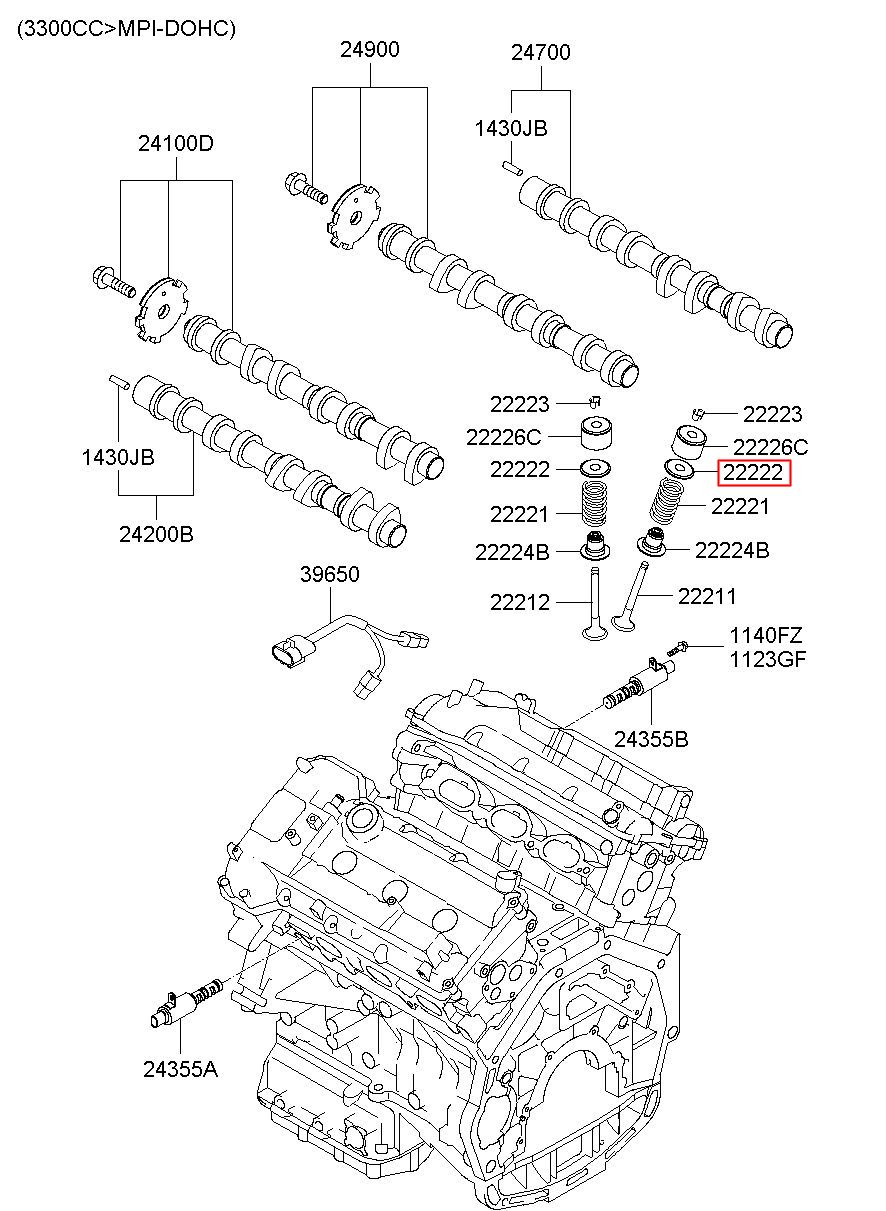 (3300CC>MPI-DOHC)

24900

24700

1430JB

24100D

1430JB

24200B

22223

22226C

22222

22221

22224B

22212

22223

22226C

22222

22221

22224B

22211

39650

1140FZ
1123GF

24355B

24355A