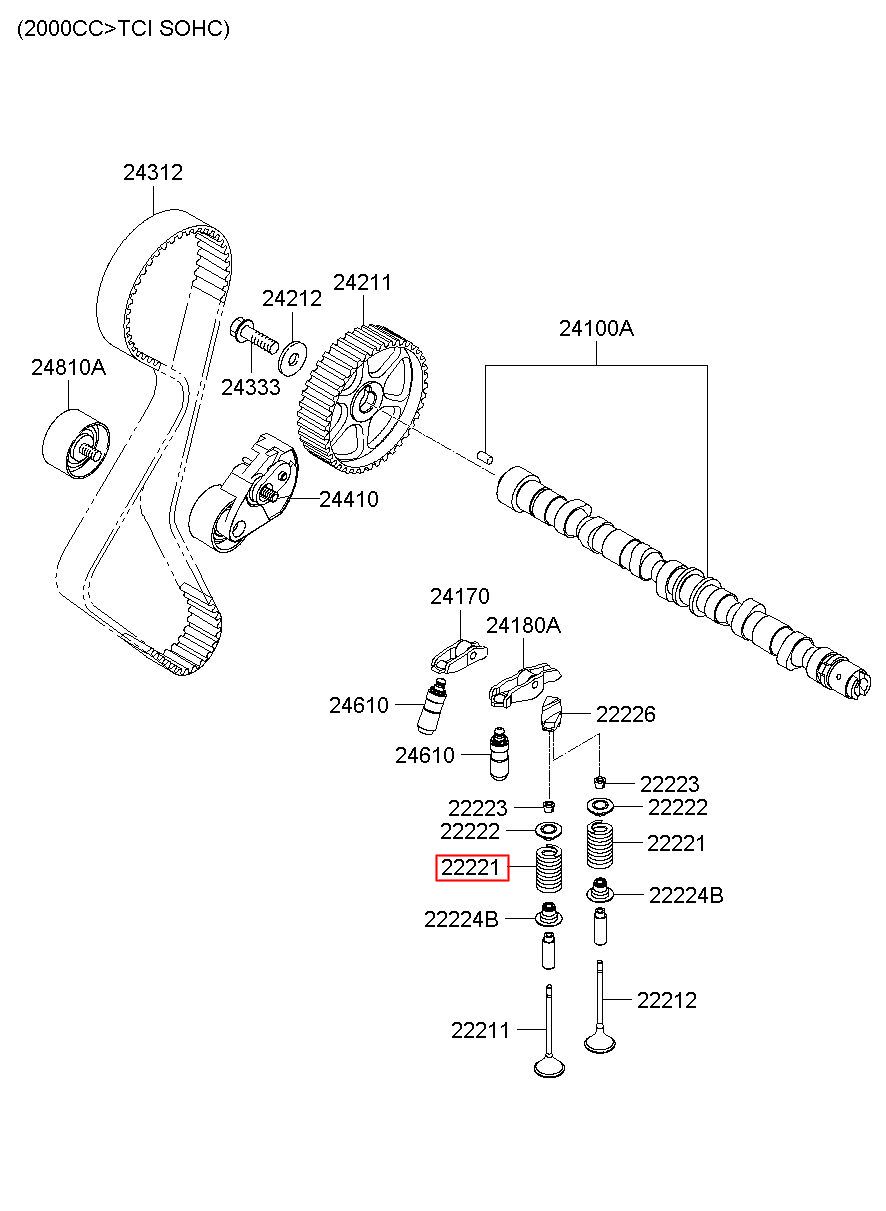 (2000CC>TCI SOHC)

24312
24212
24211
24100A
24810A
24333
24410
24170
24180A
24610
22226
24610
22223
22223
22222
22222
22221
22221
22224B
22224B
22212
22211