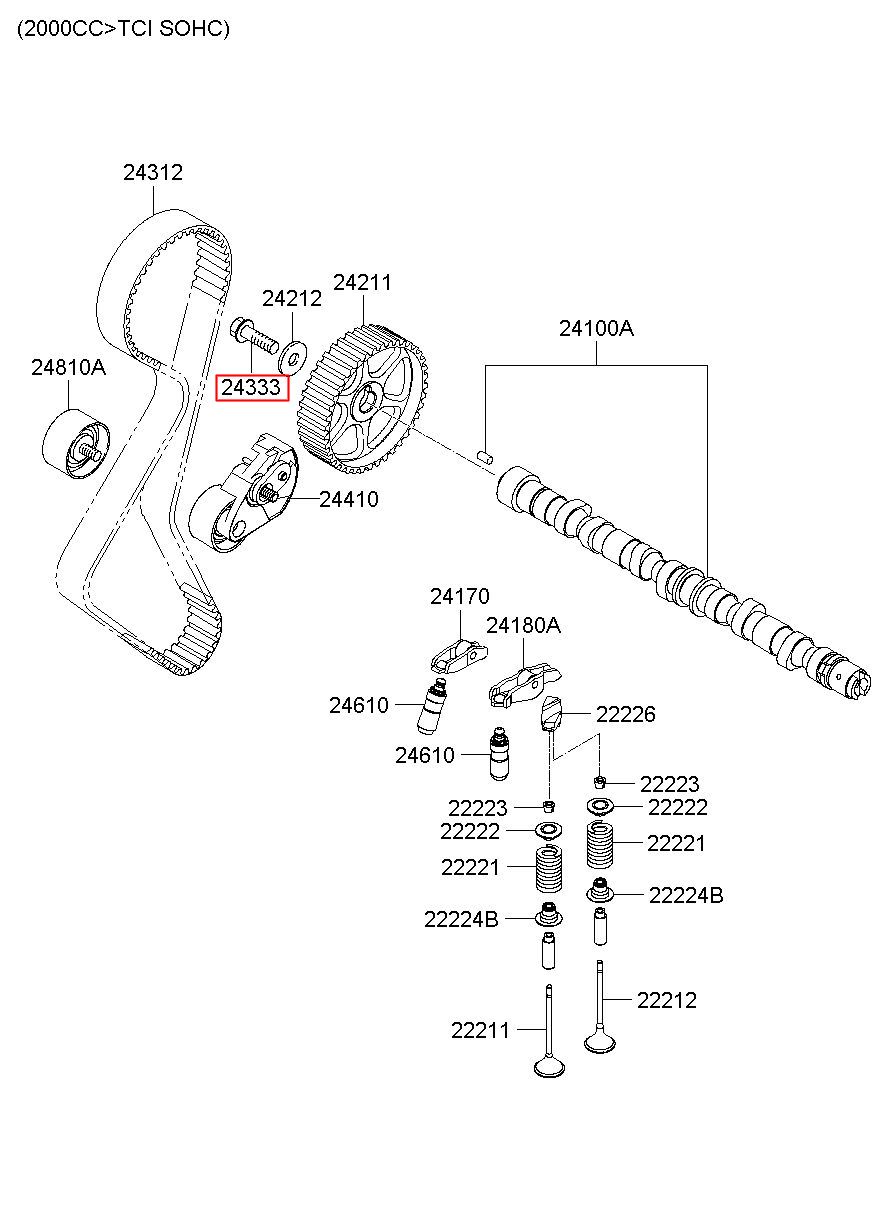 (2000CC>TCI SOHC)

24312

24212

24211

24100A

24810A

24333

24410

24170

24180A

24610

22226

24610

22223

22223

22222

22222

22221

22221

22224B

22224B

22212

22211