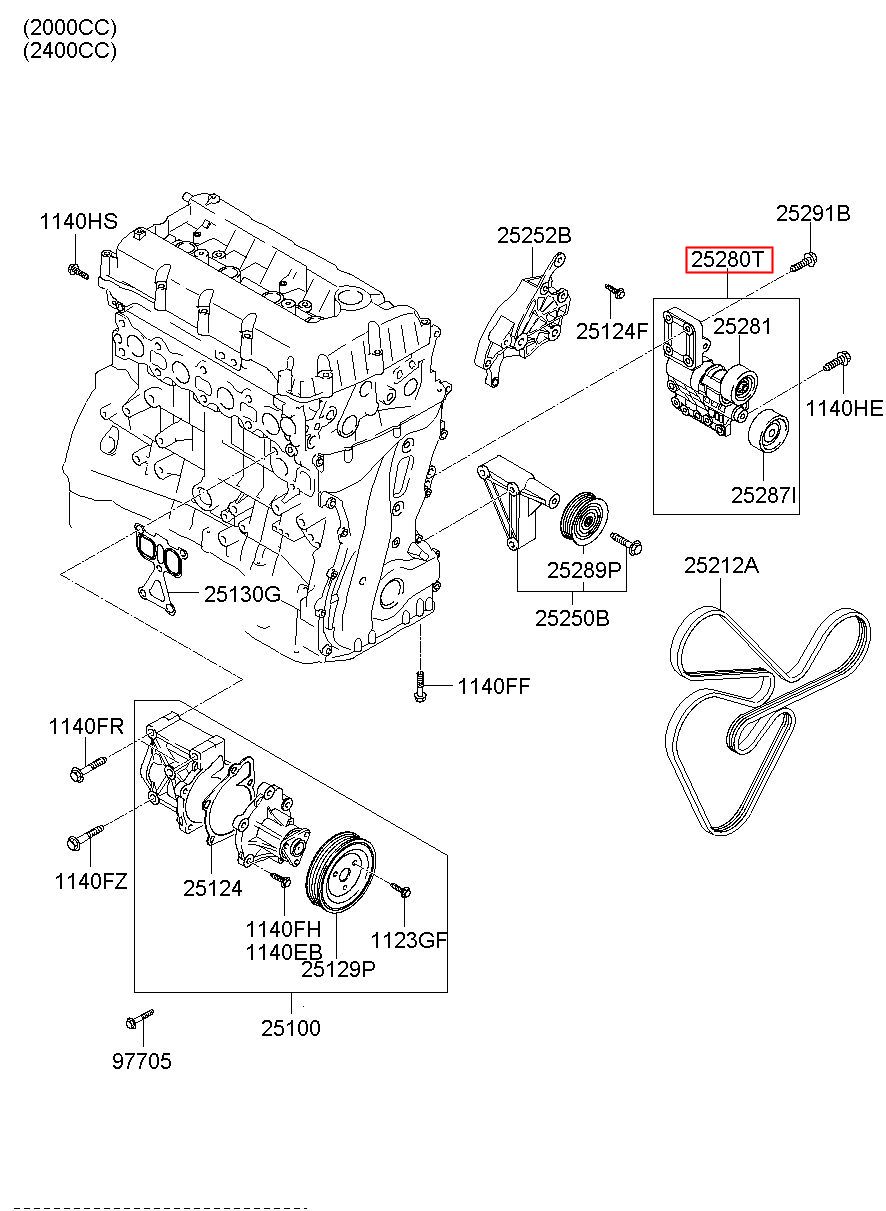 (2000CC)
(2400CC)

1140HS
25252B
25291B
25280T
25124F
25281
1140HE
25287I
25289P
25250B
25212A
25130G
1140FF
1140FR
1140FZ
25124
1140FH
1140EB
25129P
1123GF
25100
97705