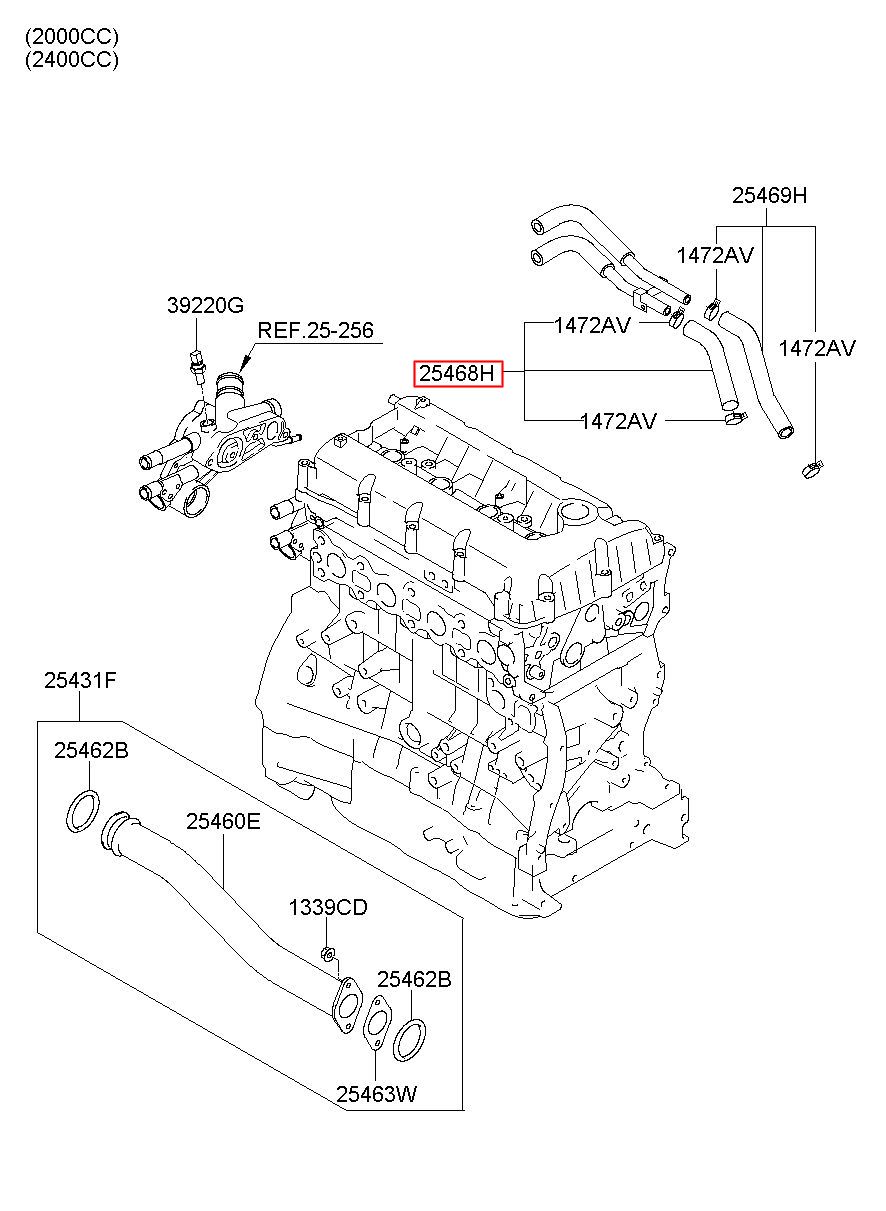 (2000CC)
(2400CC)

25469H
1472AV
39220G
REF.25-256
1472AV
1472AV
25468H
1472AV

25431F
25462B
25460E
1339CD
25462B
25463W