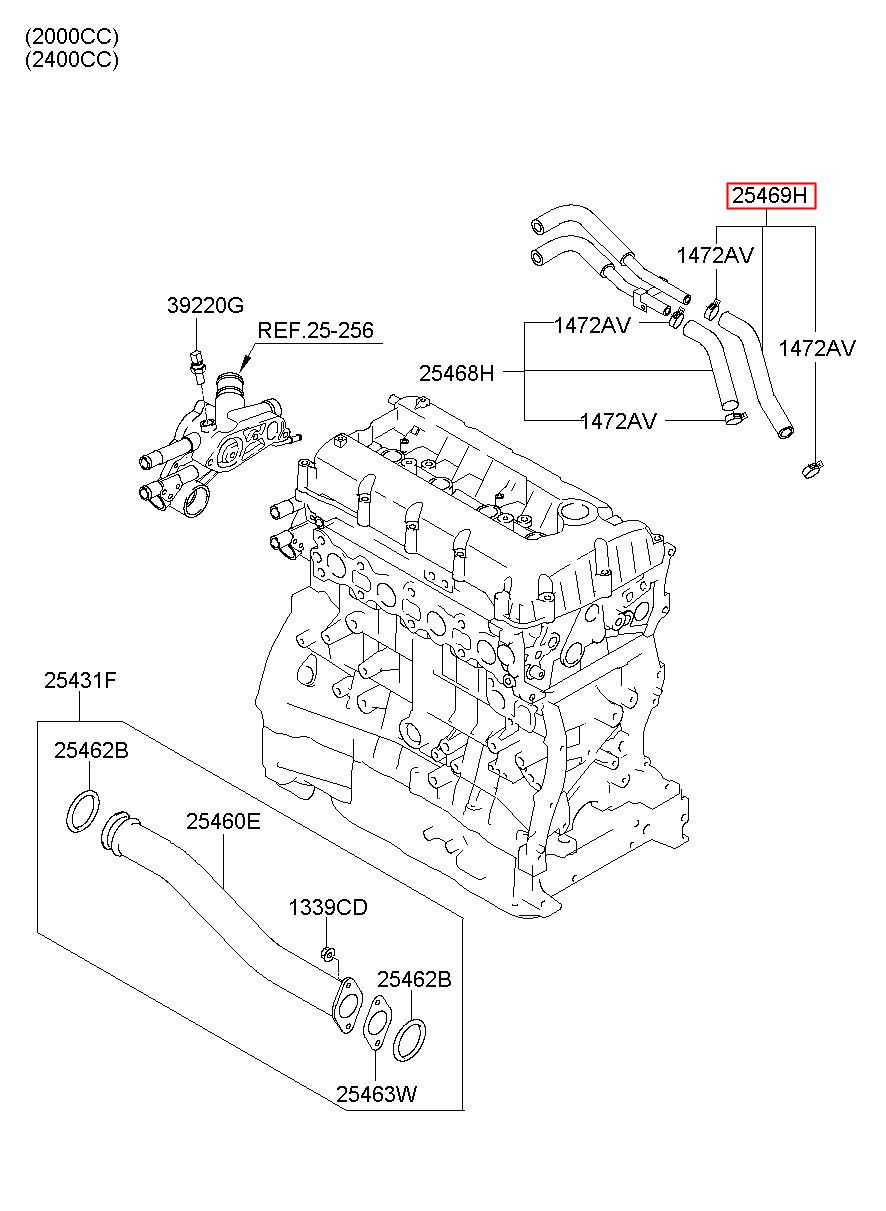 (2000CC)
(2400CC)

25469H
1472AV
39220G
REF.25-256
1472AV
1472AV
25468H
1472AV
25431F
25462B
25460E
1339CD
25462B
25463W