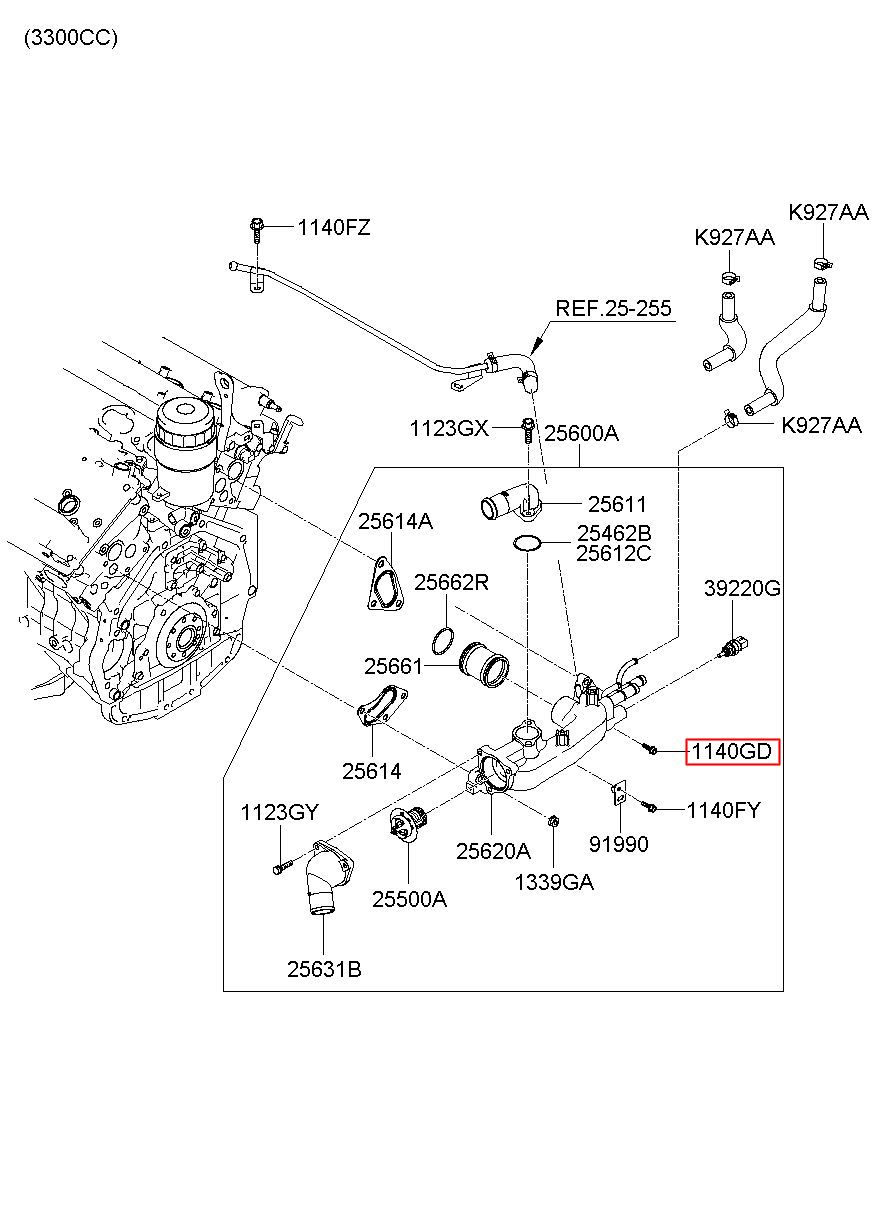 (3300CC)

1140FZ
K927AA
K927AA
REF.25-255
1123GX
25600A
K927AA
25611
25614A
25462B
25612C
25662R
39220G
25661
1140GD
25614
1123GY
1140FY
25620A
91990
1339GA
25500A
25631B