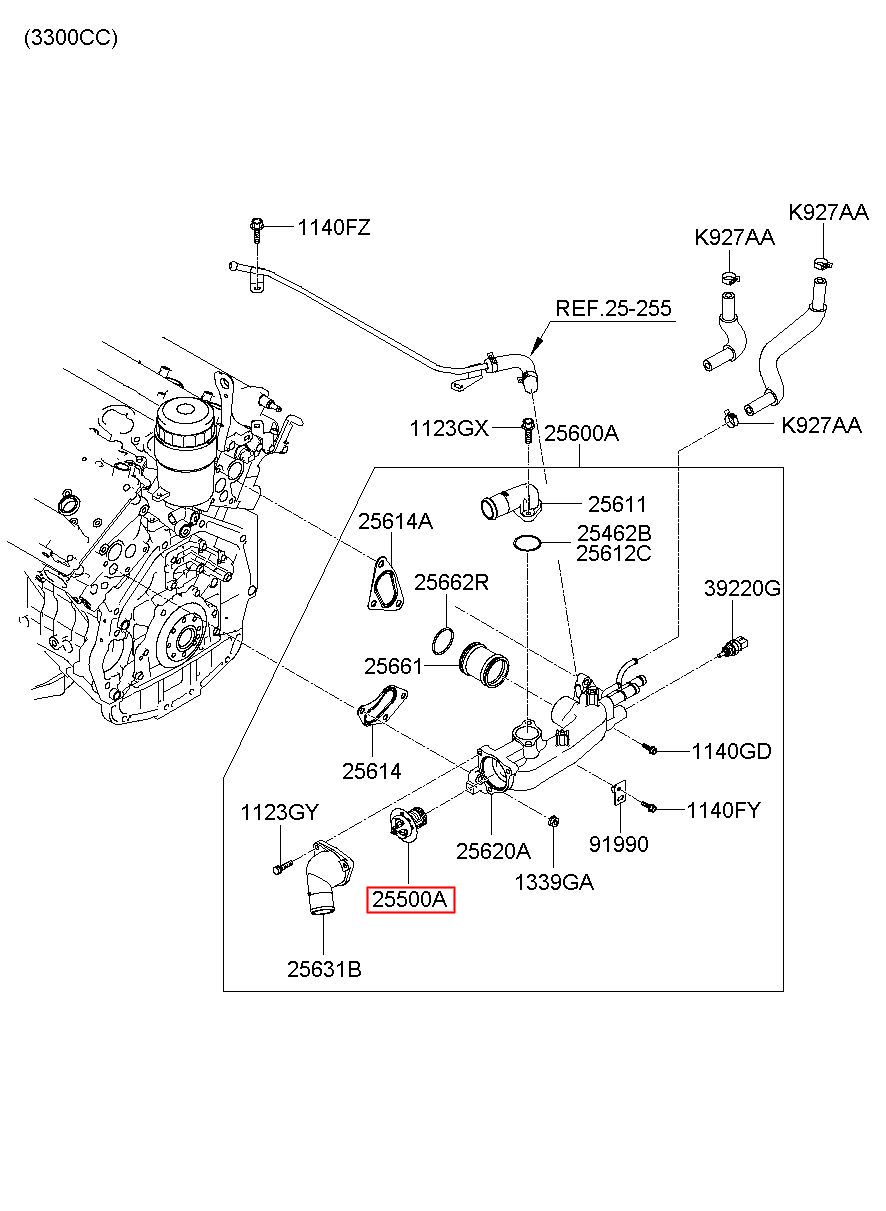 (3300CC)

1140FZ

K927AA

K927AA

REF.25-255

1123GX

25600A

K927AA

25611

25614A

25462B
25612C

25662R

39220G

25661

1140GD

25614

1123GY

1140FY

25620A

91990

1339GA

25500A

25631B