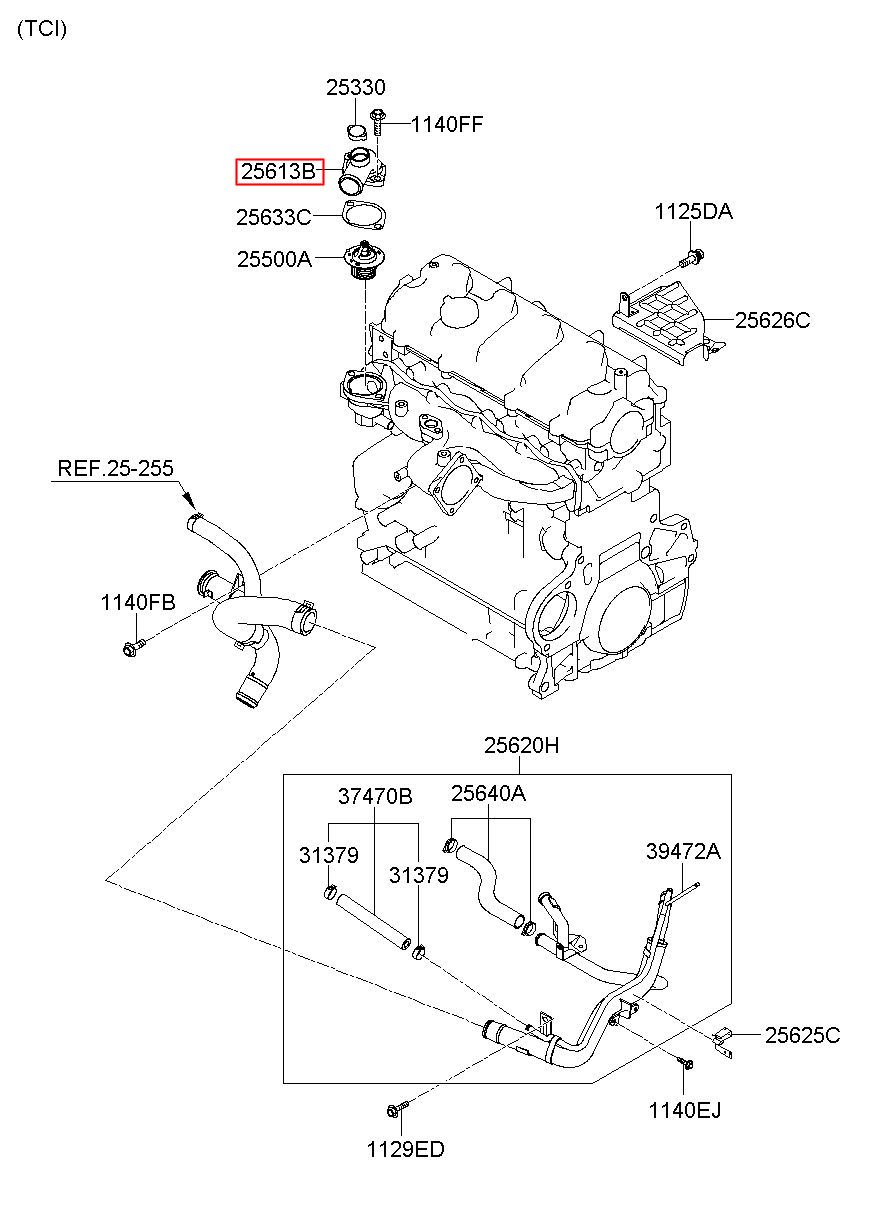 (TCI)

25330
1140FF
25613B
25633C
25500A
1125DA
25626C
REF.25-255
1140FB
25620H
37470B
25640A
31379
31379
39472A
25625C
1140EJ
1129ED