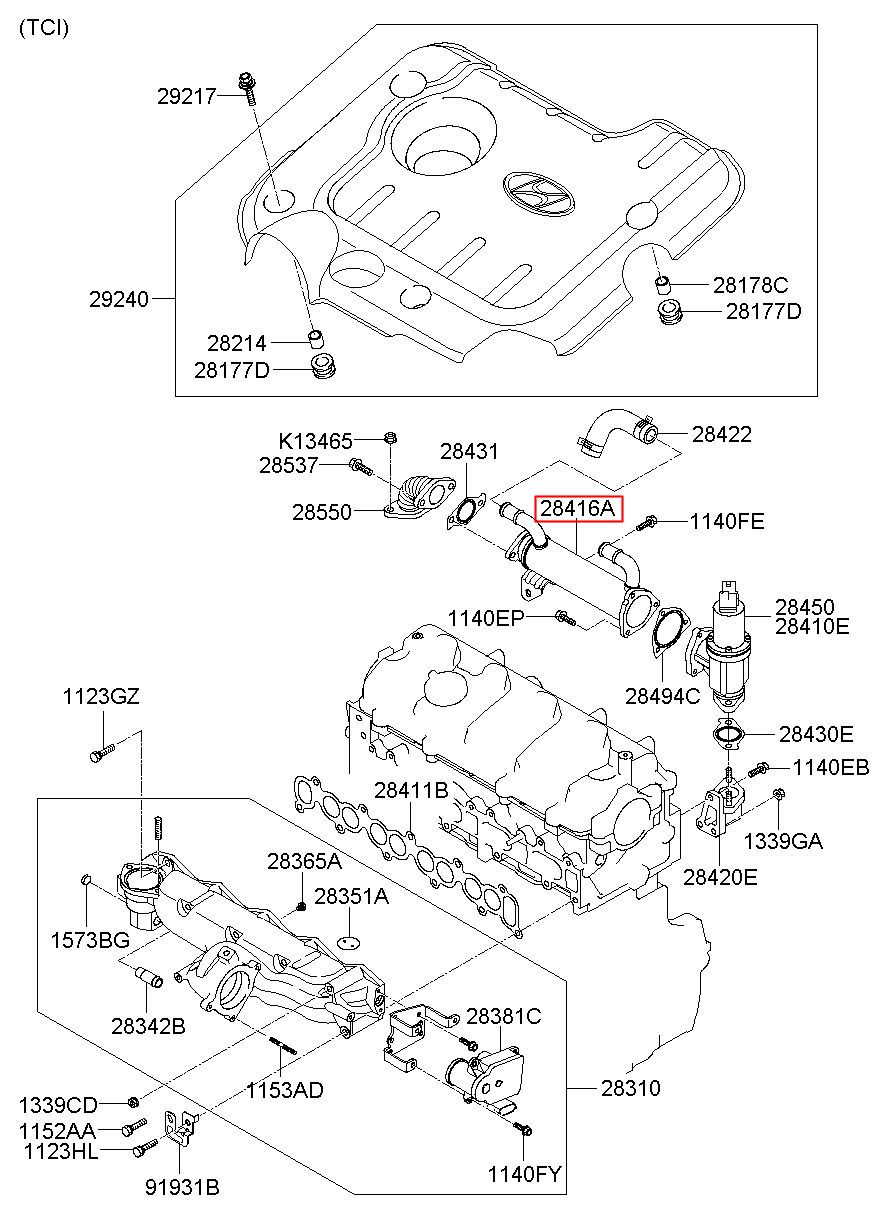 (TCI)

29217
29240
28214
28177D
28178C
28177D

K13465
28537
28550
28431
28422
28416A
1140FE
1140EP
28450
28410E
28494C
28430E
1140EB
1339GA
28420E

1123GZ
28411B
28365A
28351A
1573BG
28342B
28381C
1153AD
28310
1339CD
1152AA
1123HL
91931B
1140FY