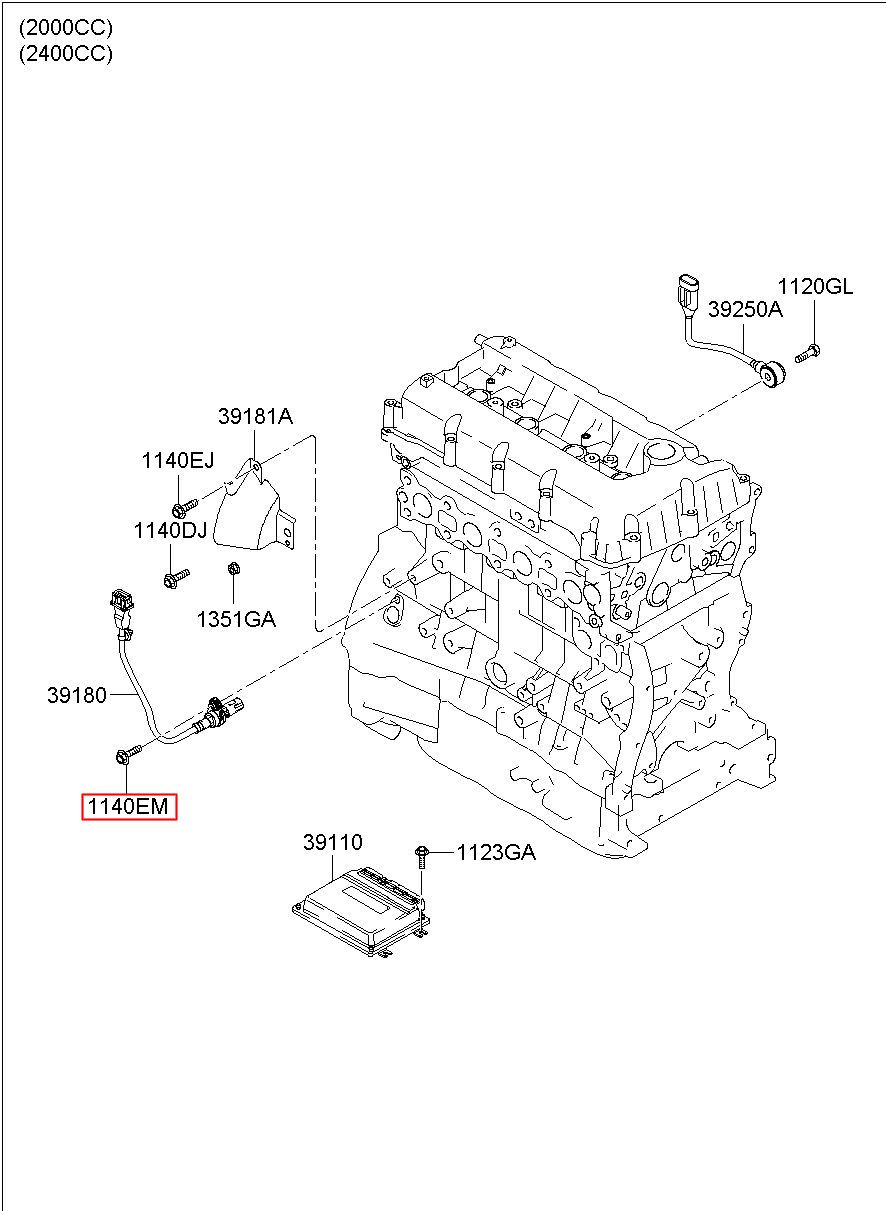 (2000CC)
(2400CC)

1120GL
39250A
39181A
1140EJ
1140DJ
1351GA
39180
1140EM
39110
1123GA