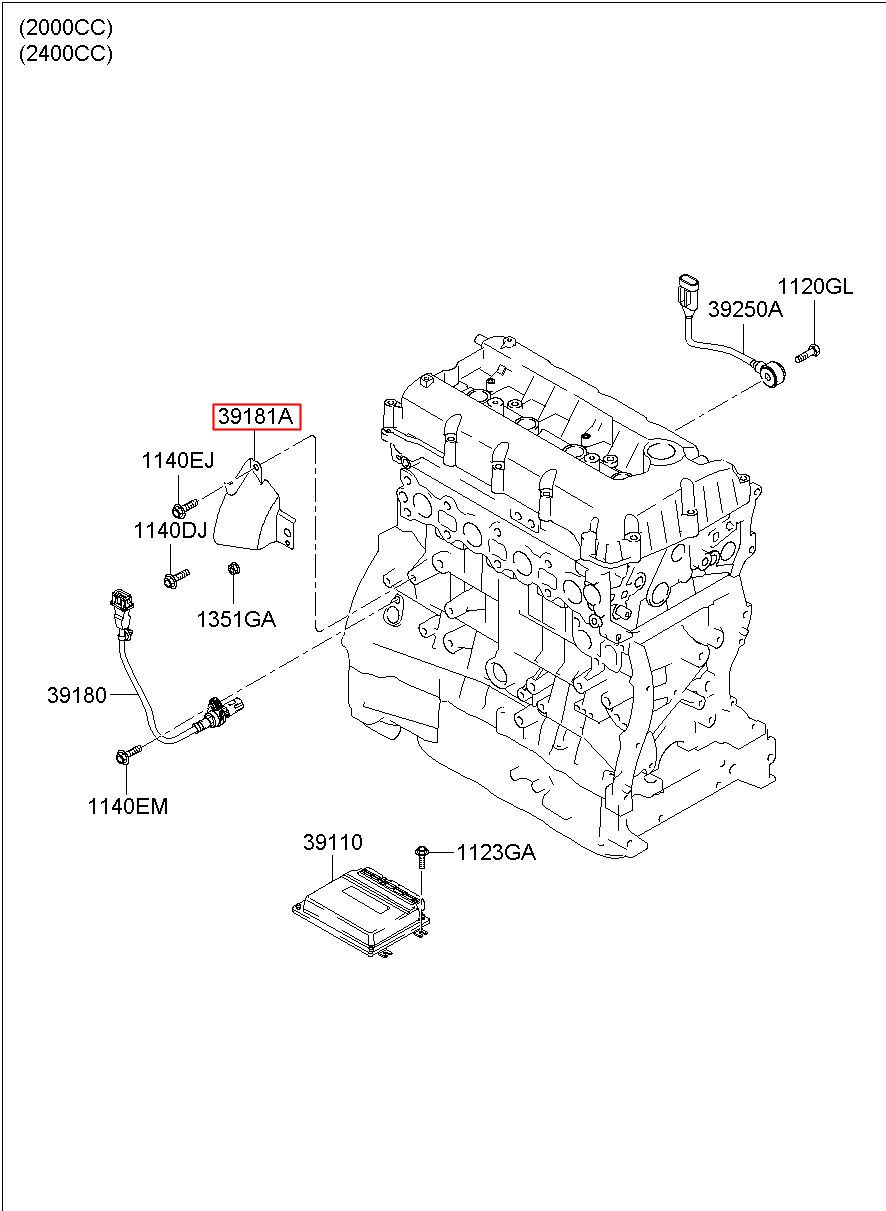 (2000CC)
(2400CC)

1120GL
39250A
39181A
1140EJ
1140DJ
1351GA
39180
1140EM
39110
1123GA