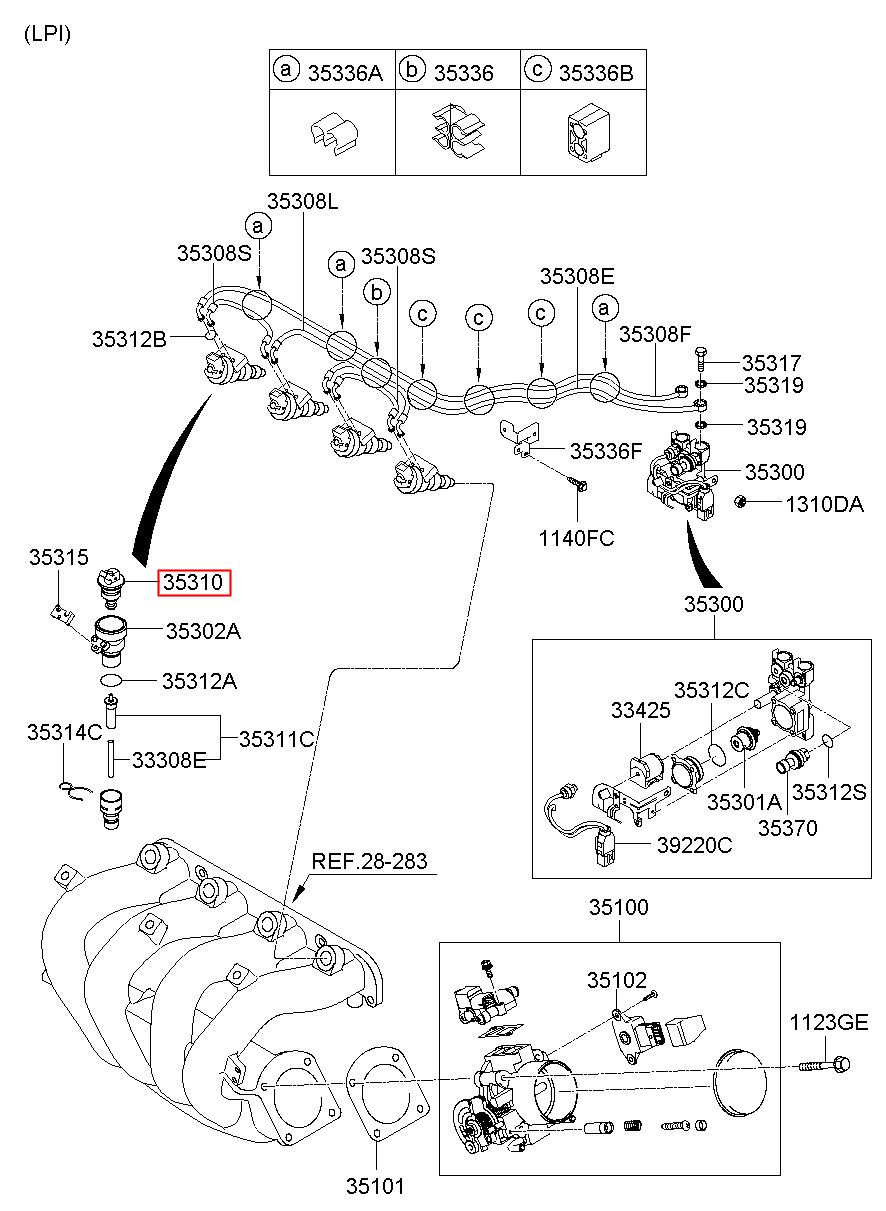 (LPI)

| a 35336A | b 35336 | c 35336B |
|---|---|---|
| | | |

35308L
a
35308S
a
35308S
b
35308E
c
c
c
a
35312B
35308F
35317
35319
35319
35336F
35300
1310DA
1140FC
35315
35310
35302A
35312A
35314C
35311C
33308E
35300
35312C
33425
35301A
35312S
35370
39220C
REF.28-283
35100
35102
1123GE
35101