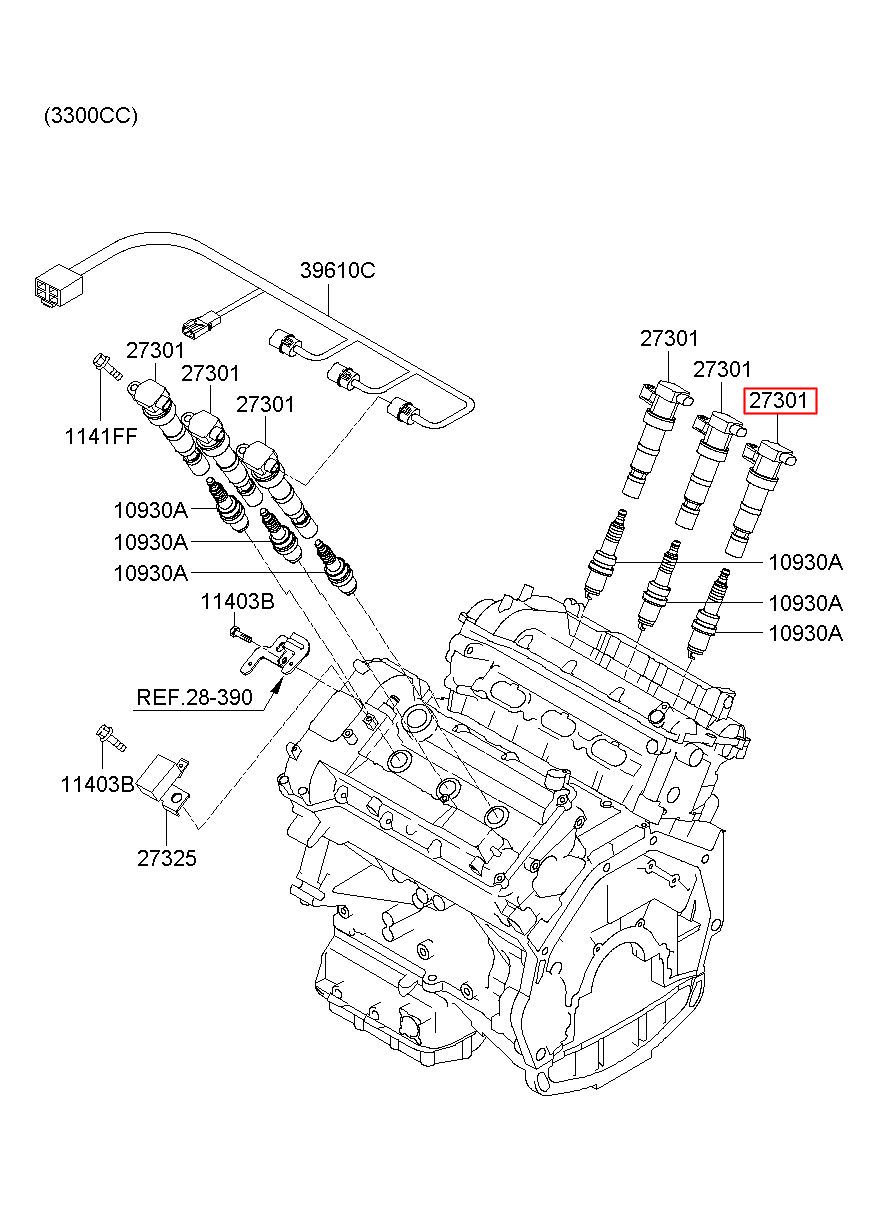 (3300CC)

39610C

27301
27301
27301
1141FF

27301
27301
27301

10930A
10930A
10930A

10930A
10930A
10930A

11403B

REF.28-390

11403B

27325