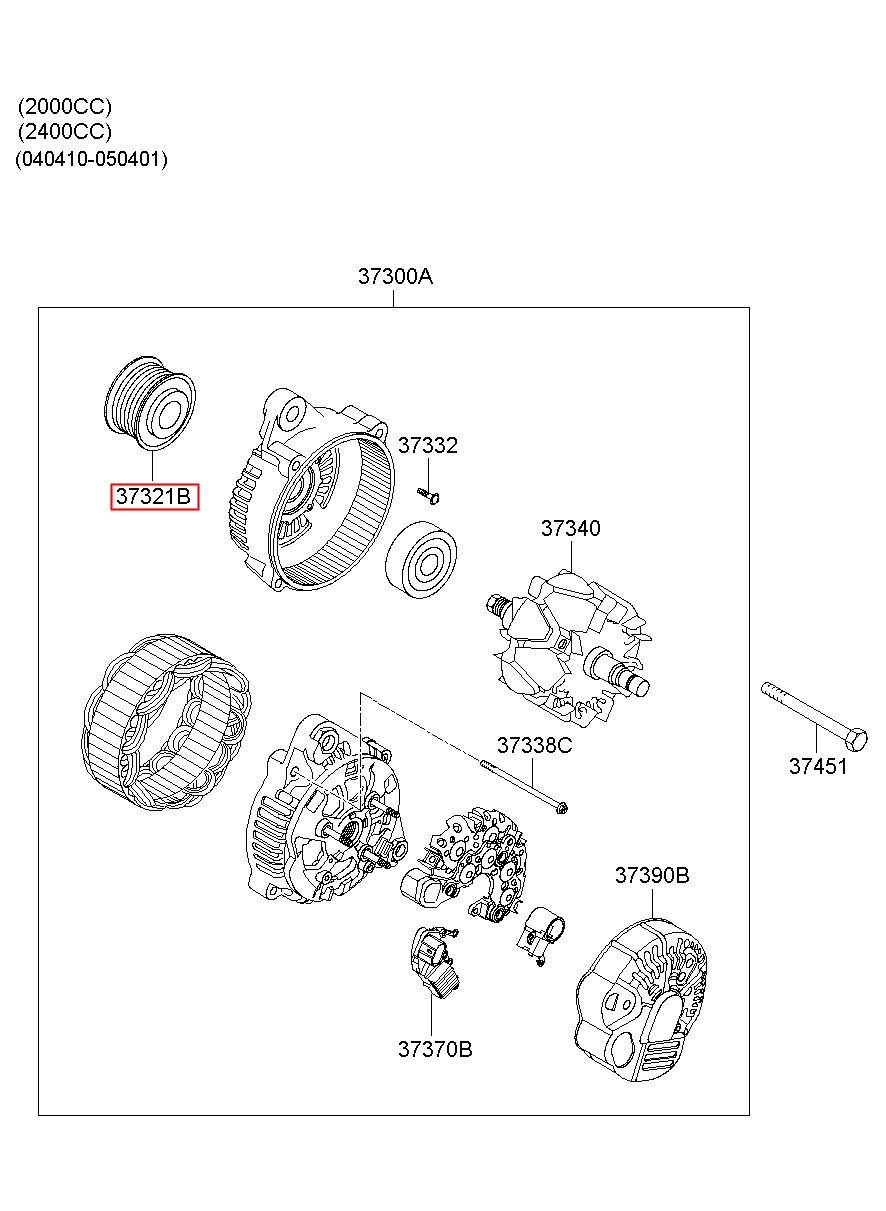 (2000CC)
(2400CC)
(040410-050401)

37300A

37321B

37332

37340

37338C

37451

37390B

37370B