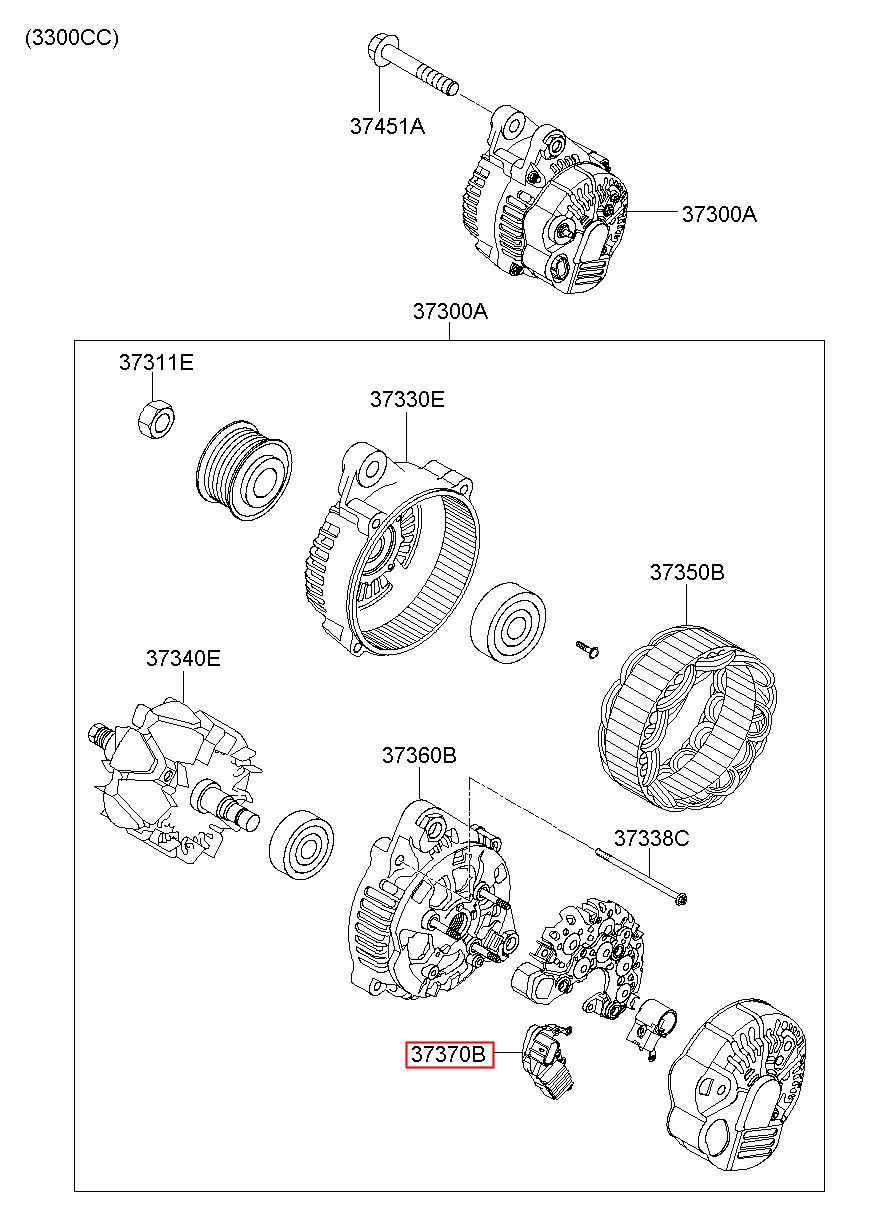 (3300CC)

37451A

37300A

37300A

37311E

37330E

37350B

37340E

37360B

37338C

37370B