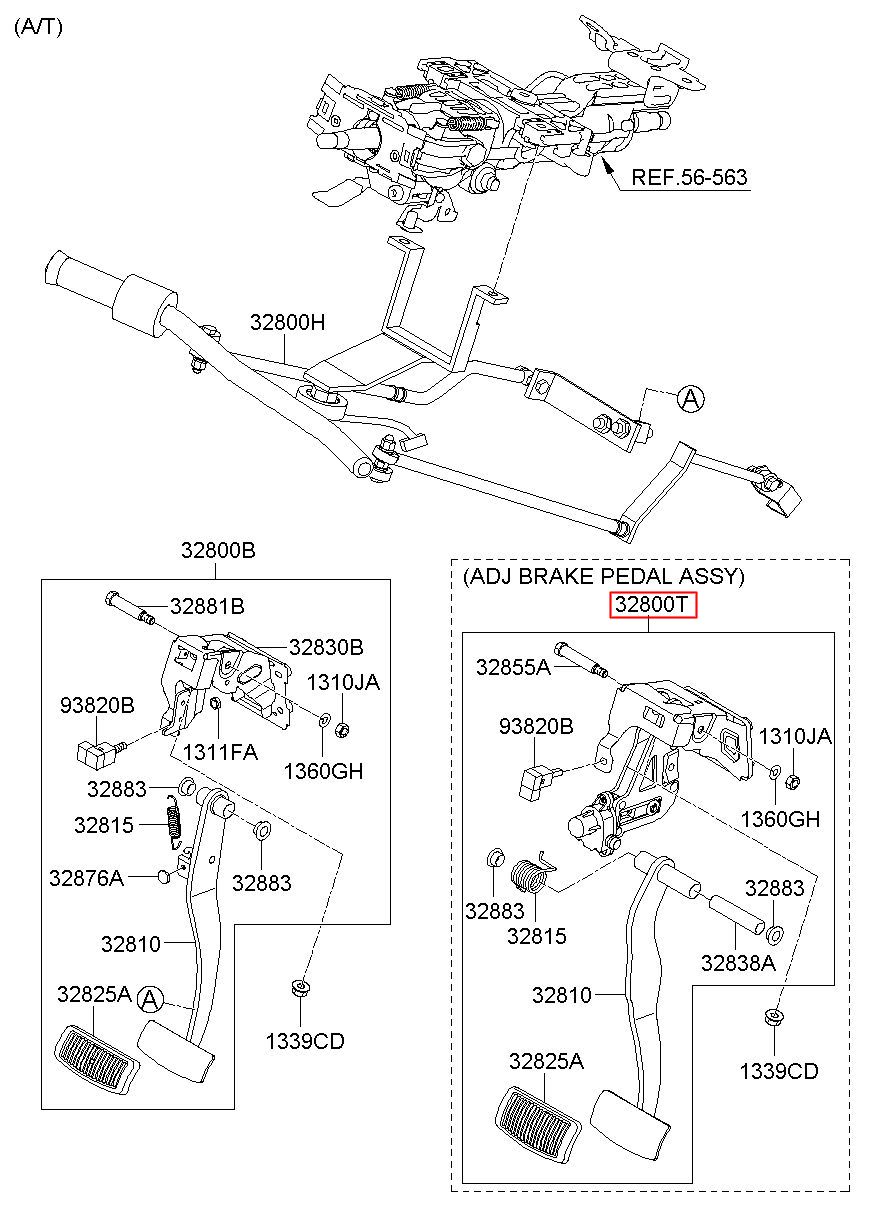 (A/T)

REF.56-563

32800H

A

32800B

32881B

32830B

1310JA

93820B

1311FA

1360GH

32883

32815

32876A

32883

32810

32825A

A

1339CD

(ADJ BRAKE PEDAL ASSY)

32800T

32855A

93820B

1310JA

1360GH

32883

32815

32883

32838A

32810

32825A

1339CD