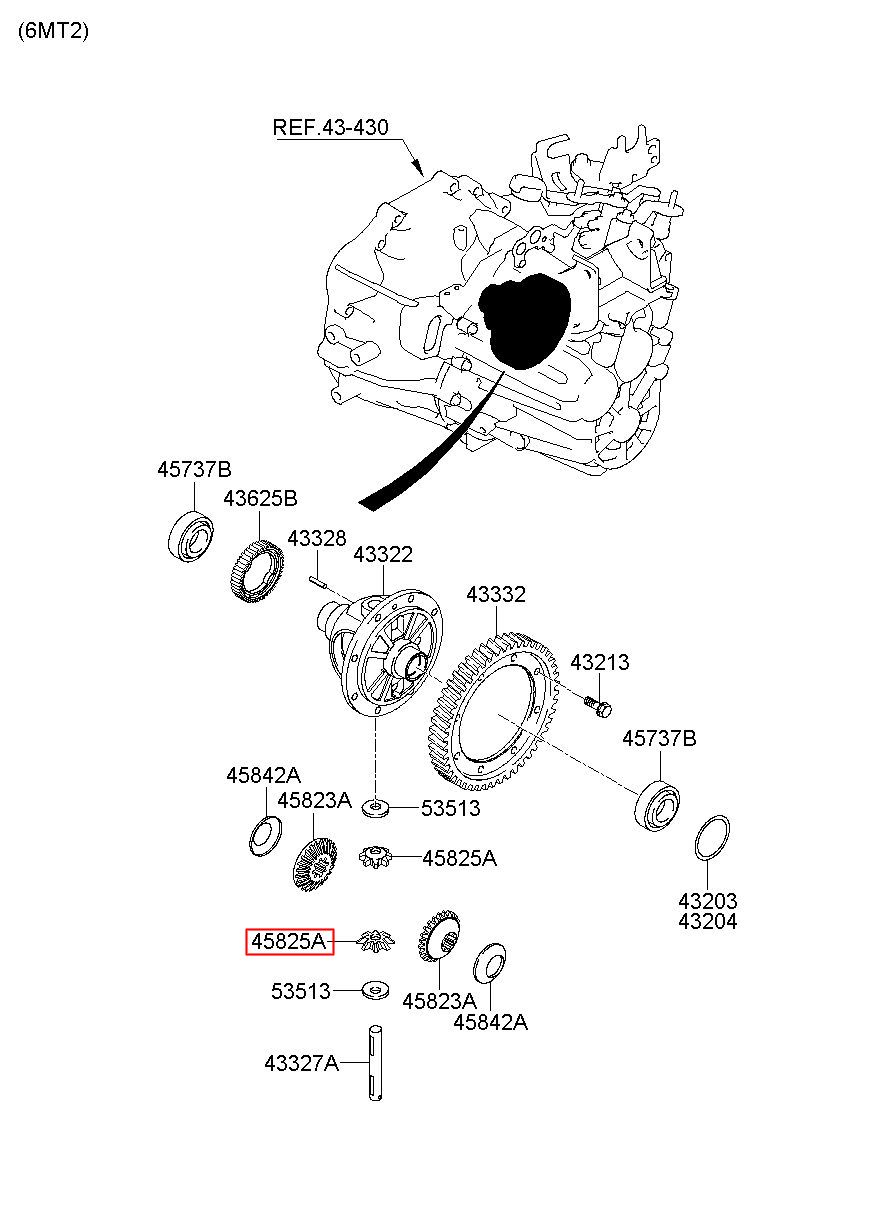 (6MT2)

REF.43-430

45737B
43625B
43328
43322
43332
43213
45737B
45842A
45823A
53513
45825A
43203
43204
45825A
53513
45823A
45842A
43327A