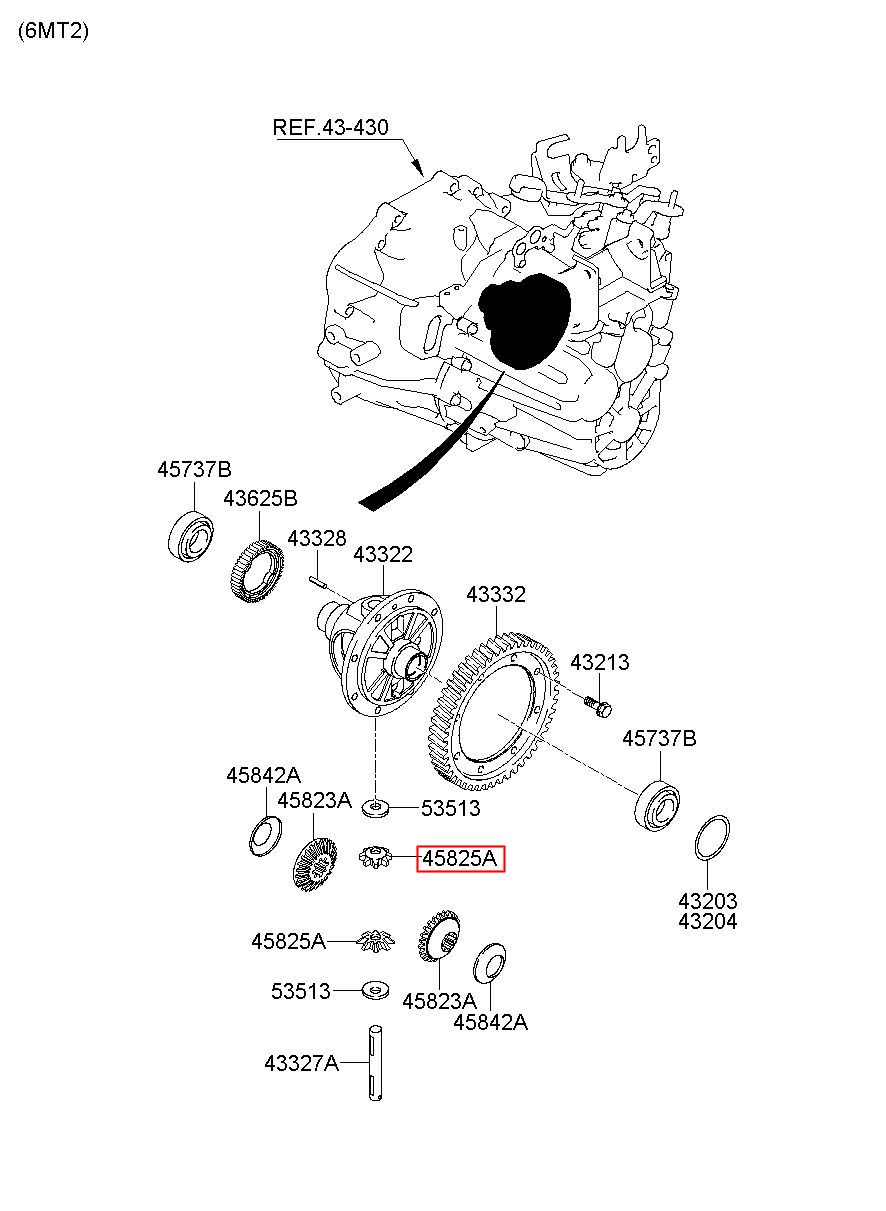 (6MT2)

REF.43-430

45737B
43625B
43328
43322
43332
43213
45737B
45842A
45823A
53513
45825A
43203
43204
45825A
53513
45823A
45842A
43327A