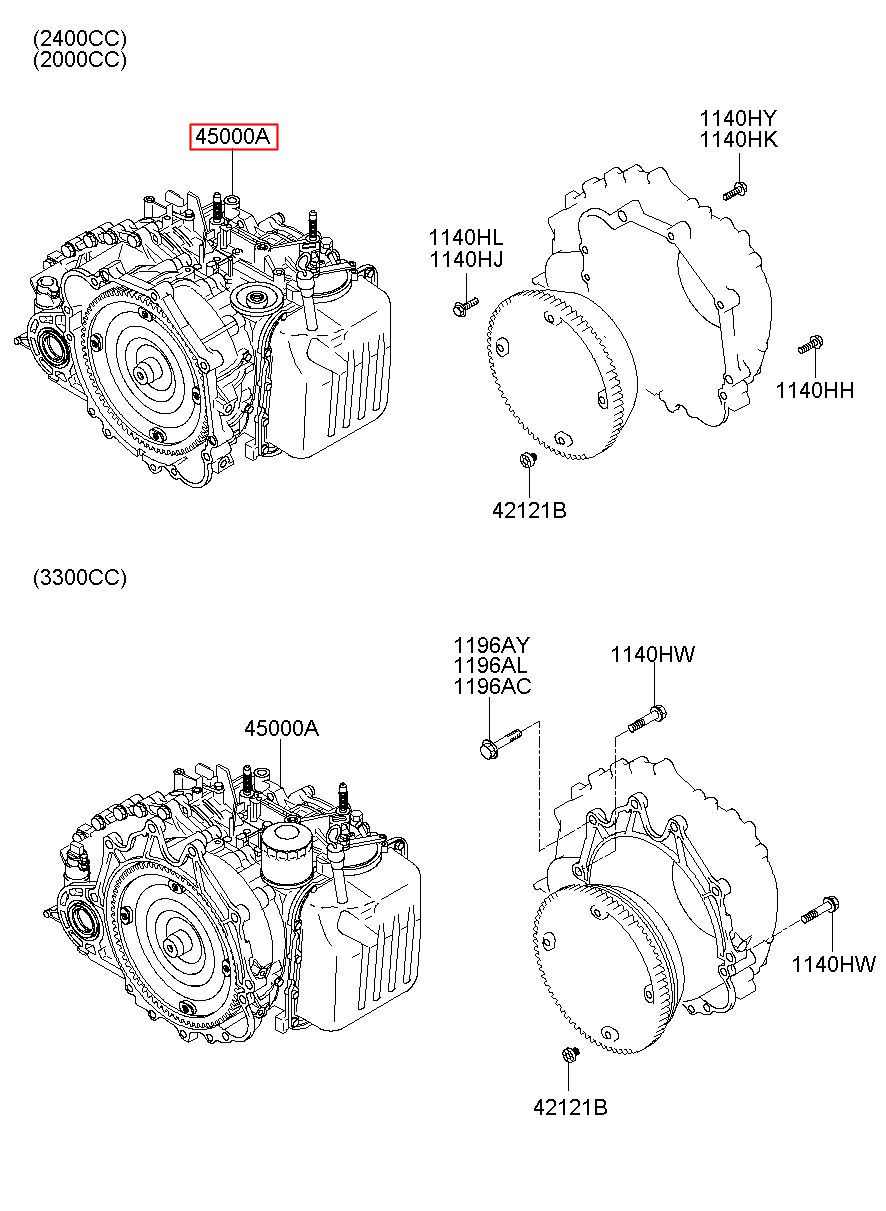 (2400CC)
(2000CC)

45000A

1140HY
1140HK

1140HL
1140HJ

1140HH

42121B

(3300CC)

1196AY
1196AL
1196AC

1140HW

45000A

1140HW

42121B