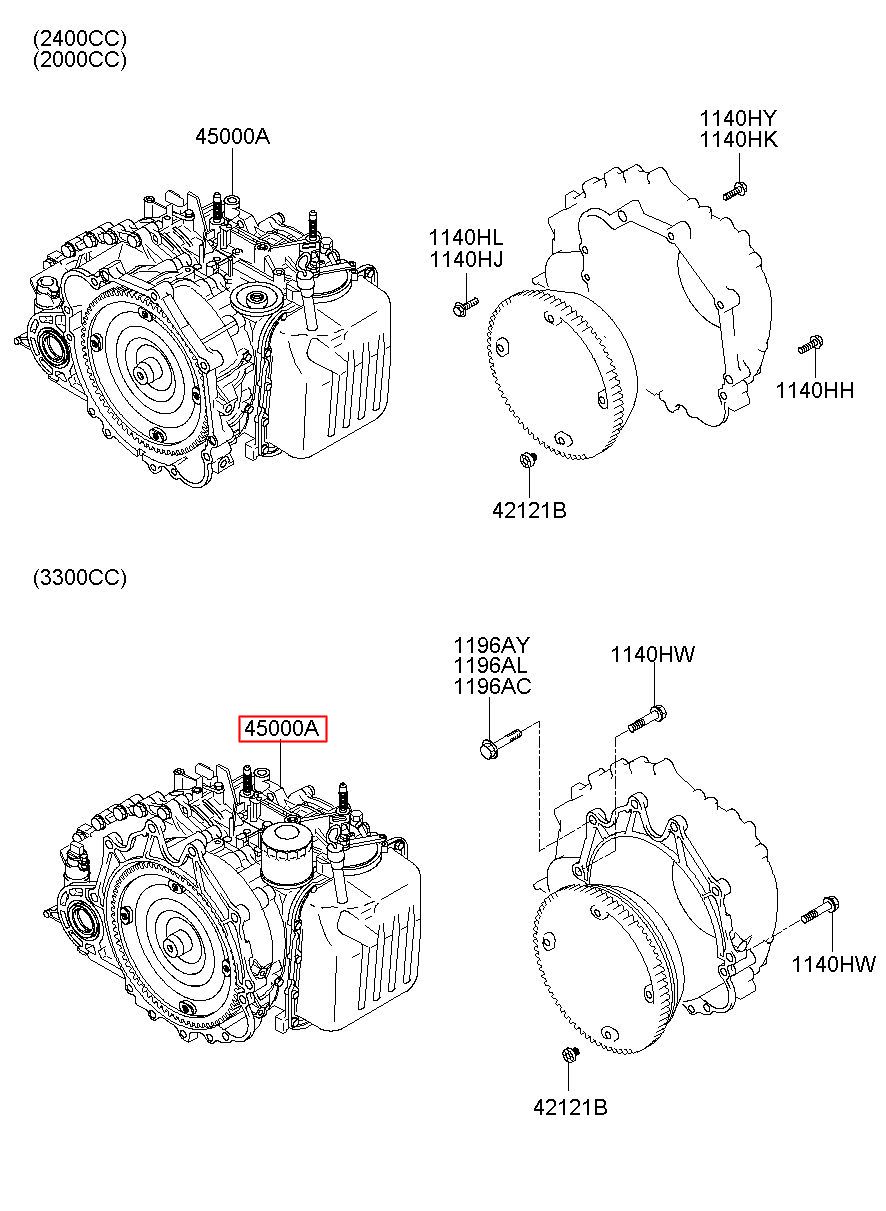 (2400CC)
(2000CC)

45000A

1140HY
1140HK

1140HL
1140HJ

1140HH

42121B

(3300CC)

1196AY
1196AL
1196AC

1140HW

45000A

1140HW

42121B