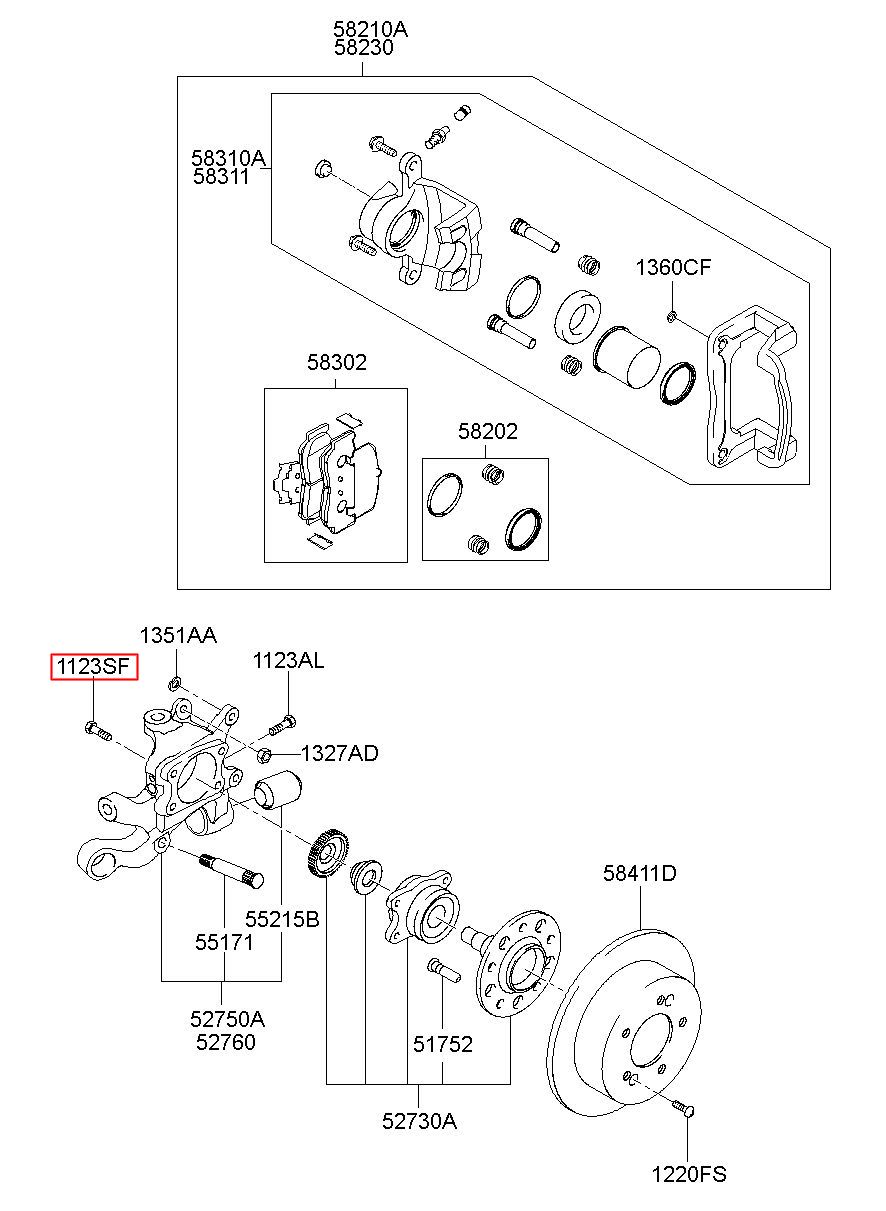 58210A
58230

58310A
58311

1360CF

58302

58202

1351AA

1123SF

1123AL

1327AD

58411D

55215B

55171

52750A
52760

51752

52730A

1220FS