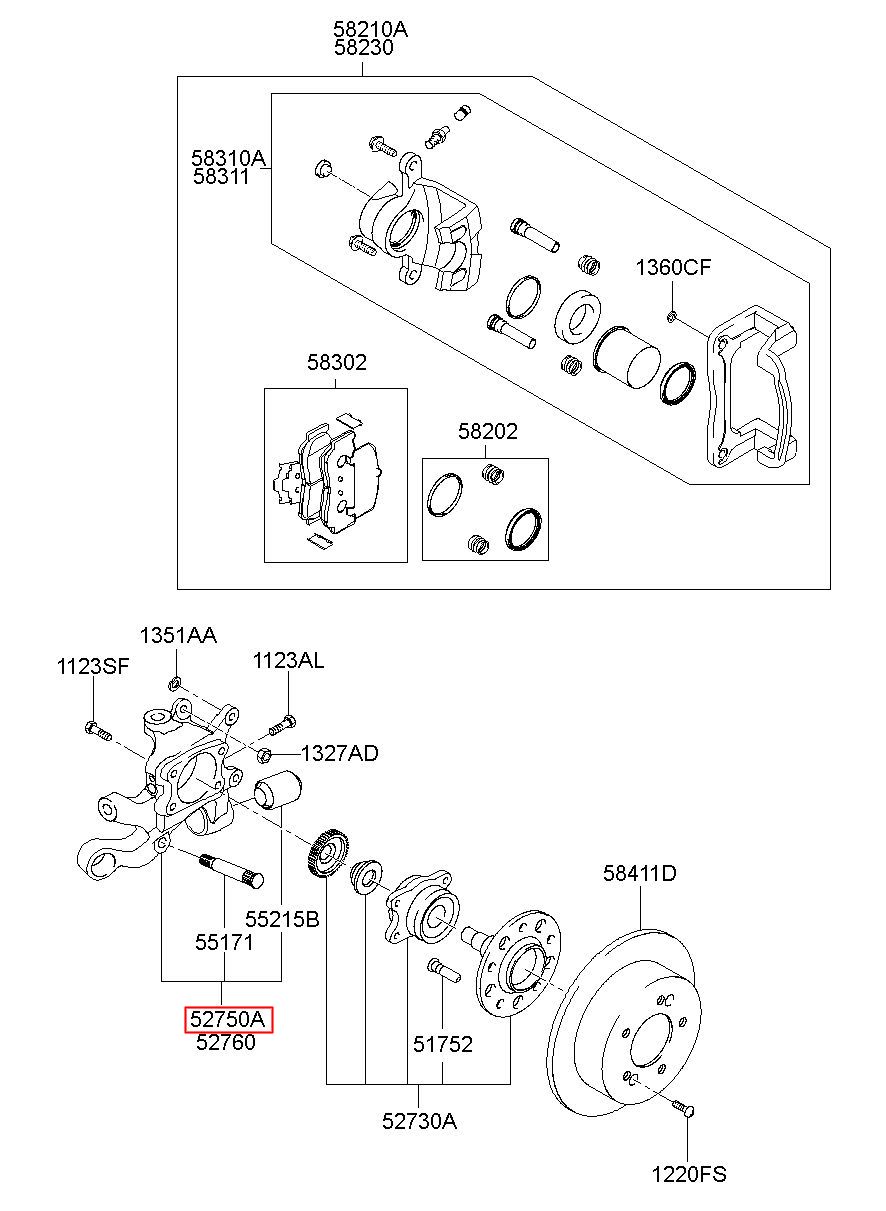 58210A
58230

58310A
58311

1360CF

58302

58202

1351AA
1123SF
1123AL
1327AD

58411D

55215B
55171

52750A
52760

51752

52730A

1220FS