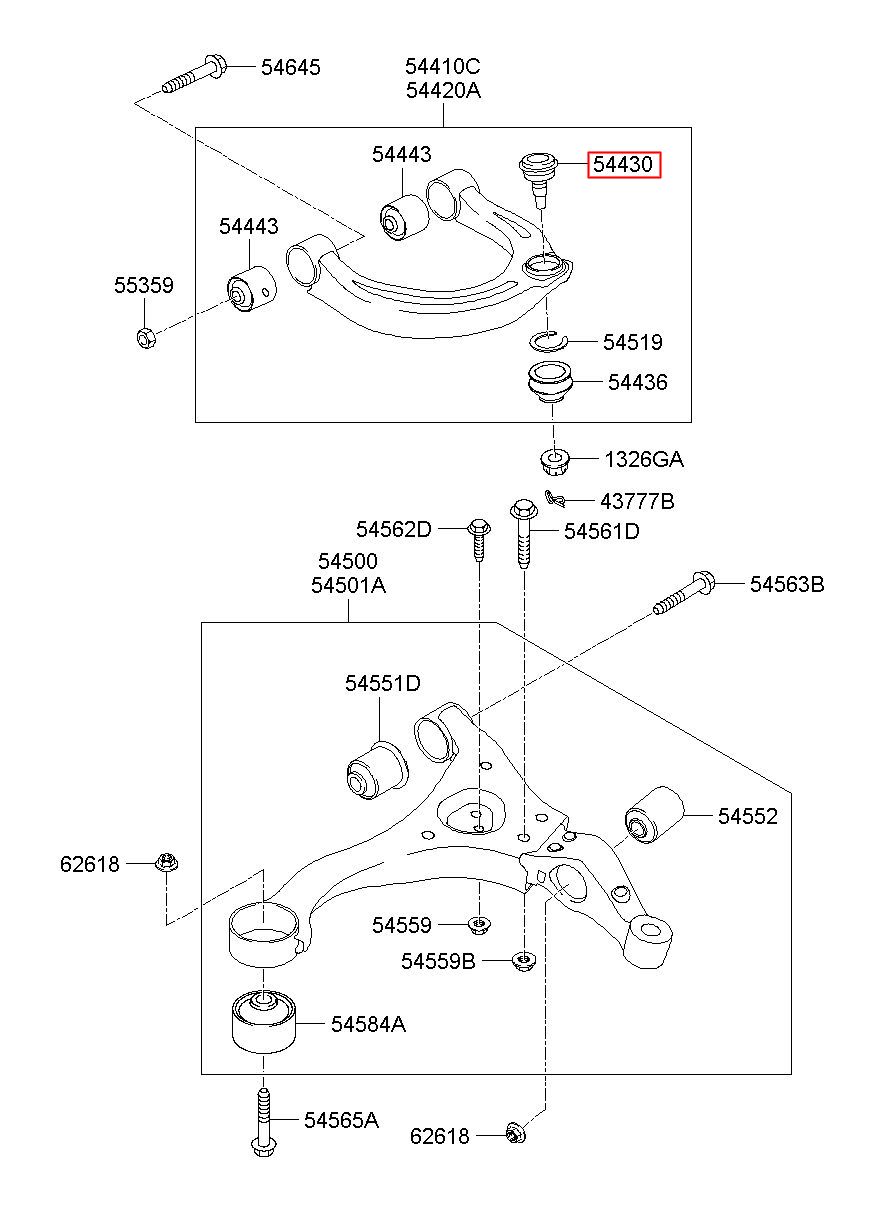 54645
54410C
54420A
54443
54430
54443
55359
54519
54436
1326GA
43777B
54562D
54561D
54500
54501A
54563B
54551D
54552
62618
54559
54559B
54584A
54565A
62618